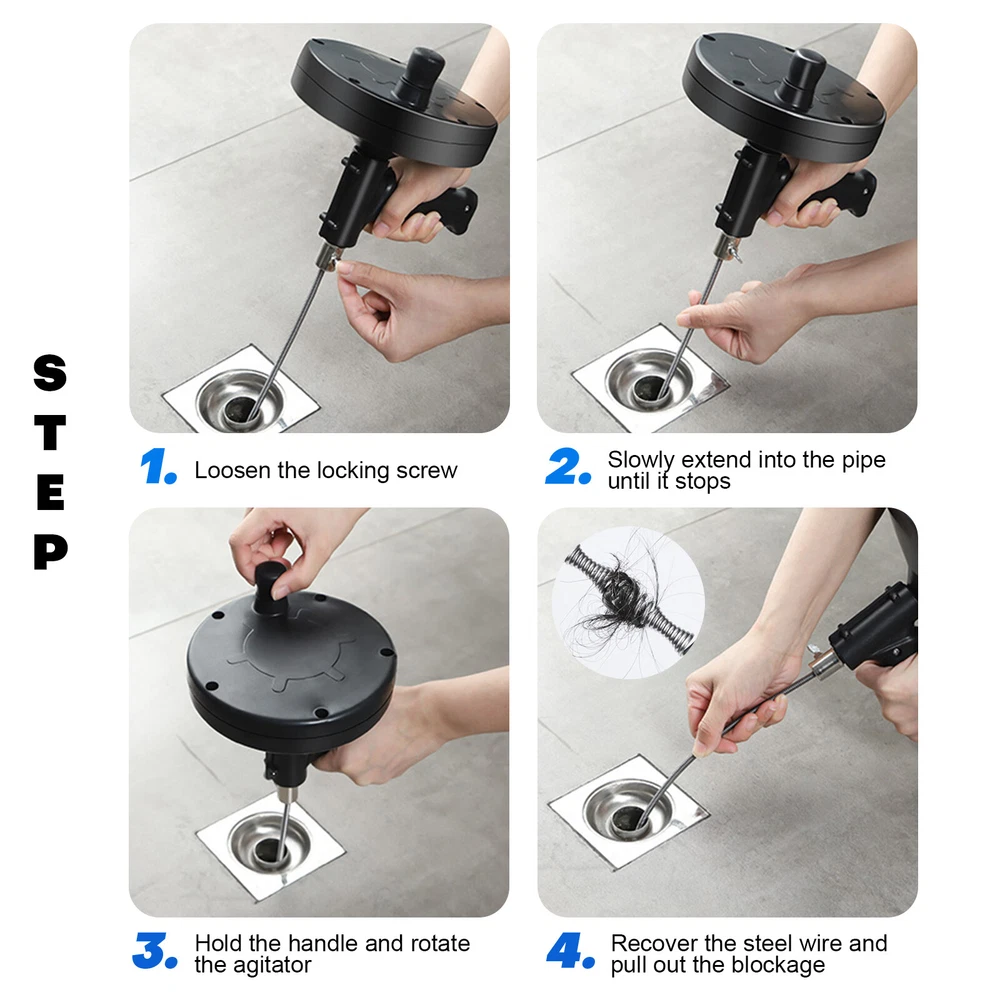 STEP

1. Loosen the locking screw

2. Slowly extend into the pipe until it stops

3. Hold the handle and rotate the agitator

4. Recover the steel wire and pull out the blockage