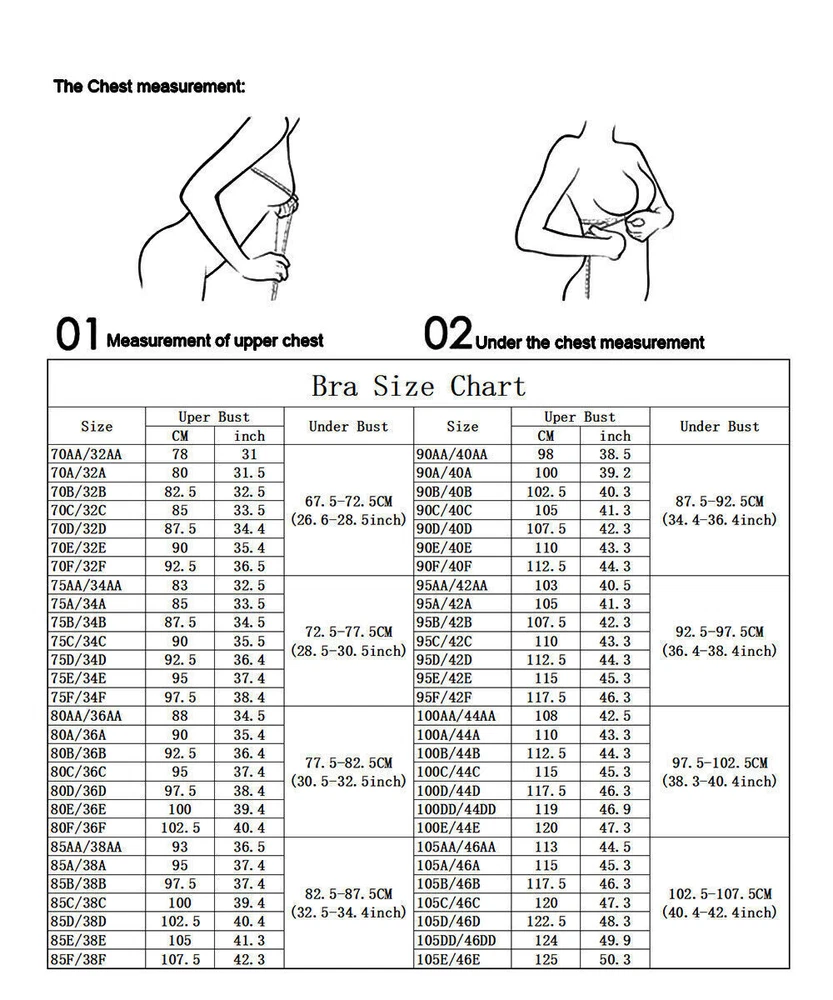 The Chest measurement:

01 Measurement of upper chest

02 Under the chest measurement

Bra Size Chart

| Size | Uper Bust CM | Uper Bust inch | Under Bust | Size | Uper Bust CM | Uper Bust inch | Under Bust |
|---|---|---|---|---|---|---|---|
| 70AA/32AA | 78 | 31 | 67.5-72.5CM (26.6-28.5inch) | 90AA/40AA | 98 | 38.5 | 87.5-92.5CM (34.4-36.4inch) |
| 70A/32A | 80 | 31.5 | | 90A/40A | 100 | 39.2 | |
| 70B/32B | 82.5 | 32.5 | | 90B/40B | 102.5 | 40.3 | |
| 70C/32C | 85 | 33.5 | | 90C/40C | 105 | 41.3 | |
| 70D/32D | 87.5 | 34.4 | | 90D/40D | 107.5 | 42.3 | |
| 70E/32E | 90 | 35.4 | | 90E/40E | 110 | 43.3 | |
| 70F/32F | 92.5 | 36.5 | | 90F/40F | 112.5 | 44.3 | |
| 75AA/34AA | 83 | 32.5 | 72.5-77.5CM (28.5-30.5inch) | 95AA/42AA | 103 | 40.5 | 92.5-97.5CM (36.4-38.4inch) |
| 75A/34A | 85 | 33.5 | | 95A/42A | 105 | 41.3 | |
| 75B/34B | 87.5 | 34.5 | | 95B/42B | 107.5 | 42.3 | |
| 75C/34C | 90 | 35.5 | | 95C/42C | 110 | 43.3 | |
| 75D/34D | 92.5 | 36.4 | | 95D/42D | 112.5 | 44.3 | |
| 75E/34E | 95 | 37.4 | | 95E/42E | 115 | 45.3 | |
| 75F/34F | 97.5 | 38.4 | | 95F/42F | 117.5 | 46.3 | |
| 80AA/36AA | 88 | 34.5 | 77.5-82.5CM (30.5-32.5inch) | 100AA/44AA | 108 | 42.5 | 97.5-102.5CM (38.3-40.4inch) |
| 80A/36A | 90 | 35.4 | | 100A/44A | 110 | 43.3 | |
| 80B/36B | 92.5 | 36.4 | | 100B/44B | 112.5 | 44.3 | |
| 80C/36C | 95 | 37.4 | | 100C/44C | 115 | 45.3 | |
| 80D/36D | 97.5 | 38.4 | | 100D/44D | 117.5 | 46.3 | |
| 80E/36E | 100 | 39.4 | | 100DD/44DD | 119 | 46.9 | |
| 80F/36F | 102.5 | 40.4 | | 100E/44E | 120 | 47.3 | |
| 85AA/38AA | 93 | 36.5 | 82.5-87.5CM (32.5-34.4inch) | 105AA/46AA | 113 | 44.5 | 102.5-107.5CM (40.4-42.4inch) |
| 85A/38A | 95 | 37.4 | | 105A/46A | 115 | 45.3 | |
| 85B/38B | 97.5 | 37.4 | | 105B/46B | 117.5 | 46.3 | |
| 85C/38C | 100 | 39.4 | | 105C/46C | 120 | 47.3 | |
| 85D/38D | 102.5 | 40.4 | | 105D/46D | 122.5 | 48.3 | |
| 85E/38E | 105 | 41.3 | | 105DD/46DD | 124 | 49.9 | |
| 85F/38F | 107.5 | 42.3 | | 105E/46E | 125 | 50.3 | |