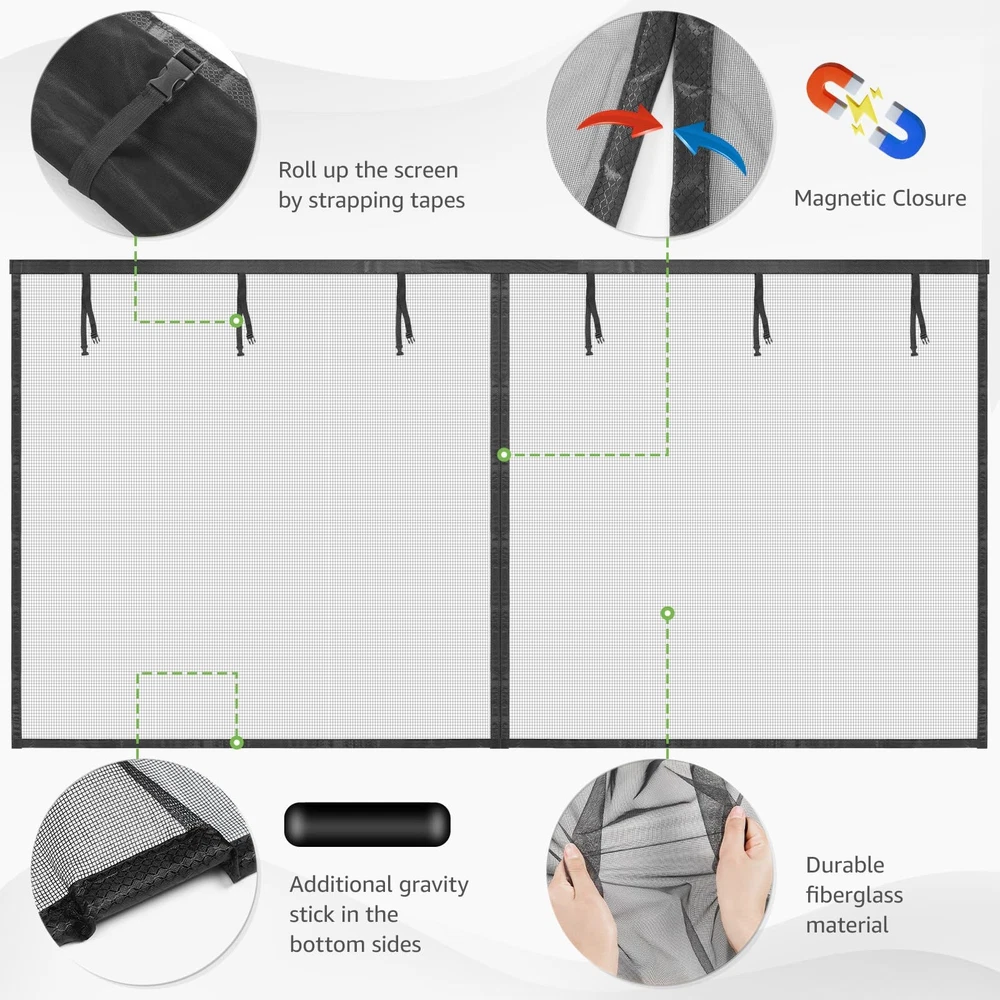 Roll up the screen by strapping tapes

Magnetic Closure

Additional gravity stick in the bottom sides

Durable fiberglass material