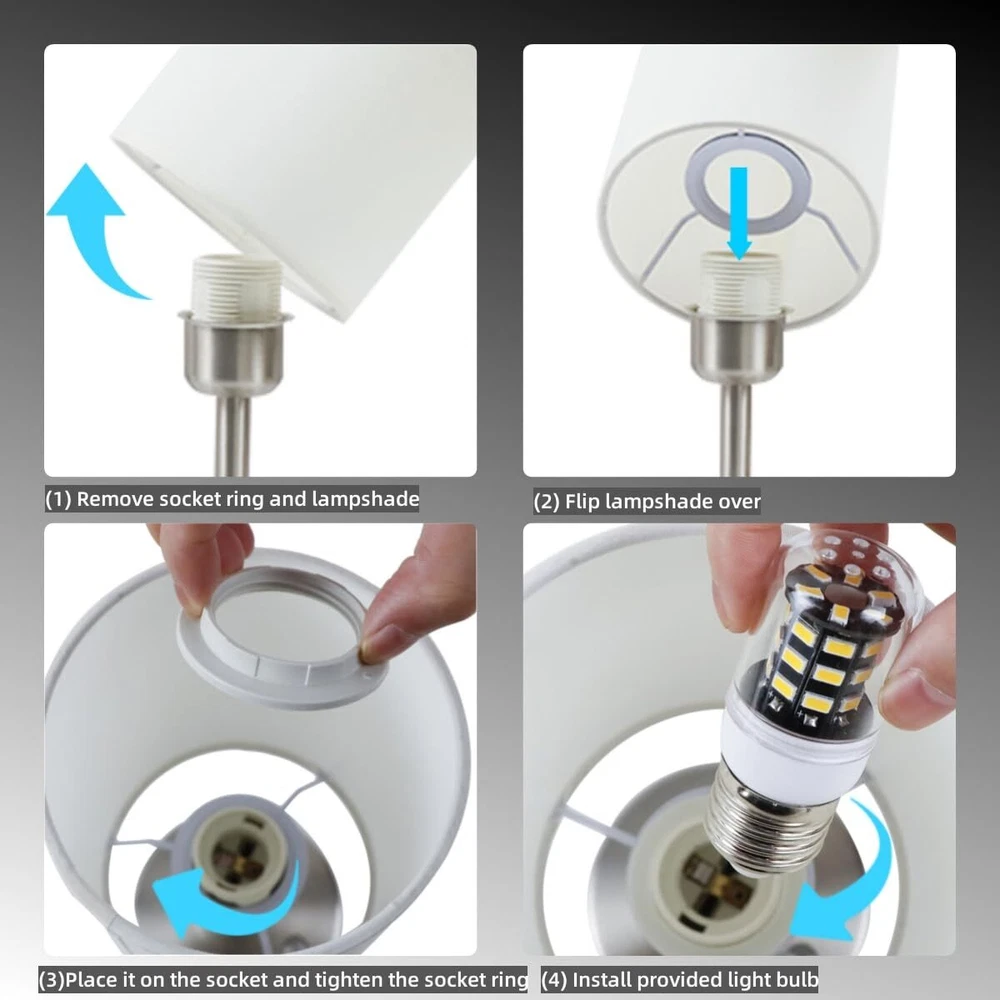 (1) Remove socket ring and lampshade

(2) Flip lampshade over

(3)Place it on the socket and tighten the socket ring

(4) Install provided light bulb