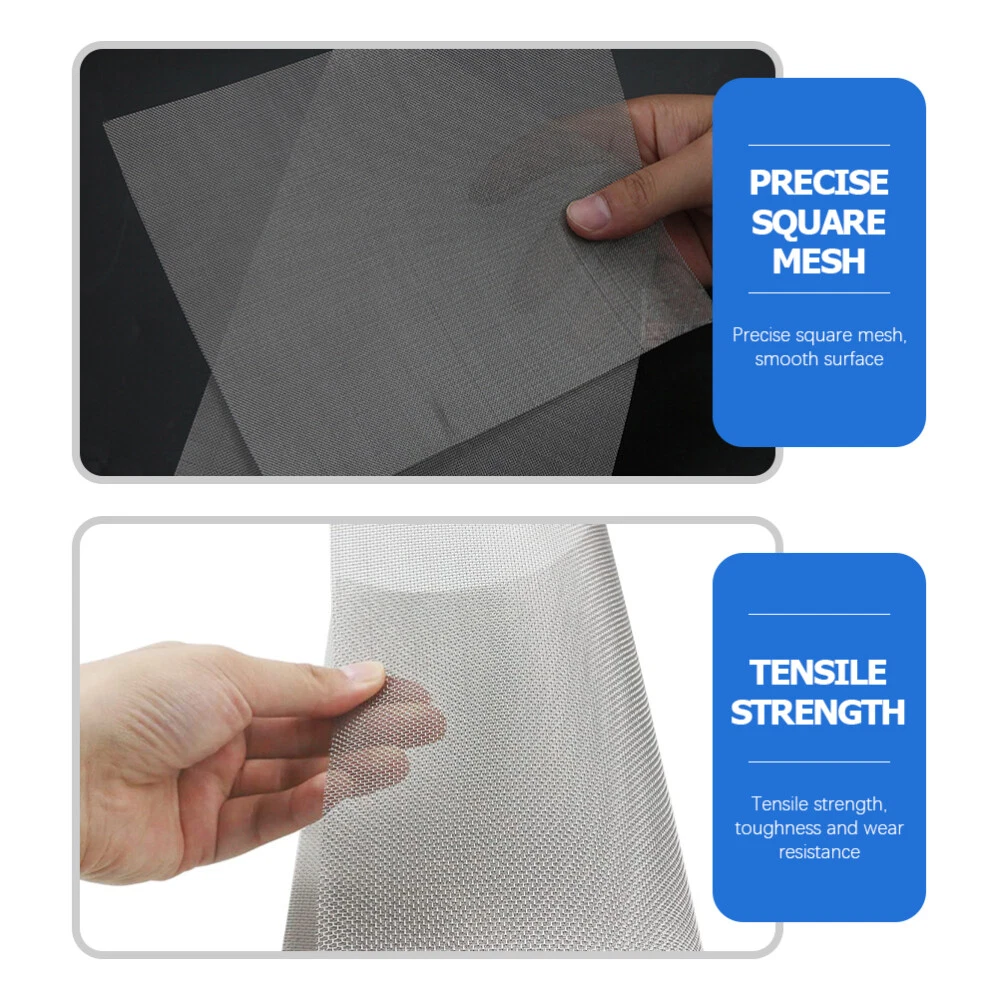 PRECISE SQUARE MESH

Precise square mesh, smooth surface

TENSILE STRENGTH

Tensile strength, toughness and wear resistance