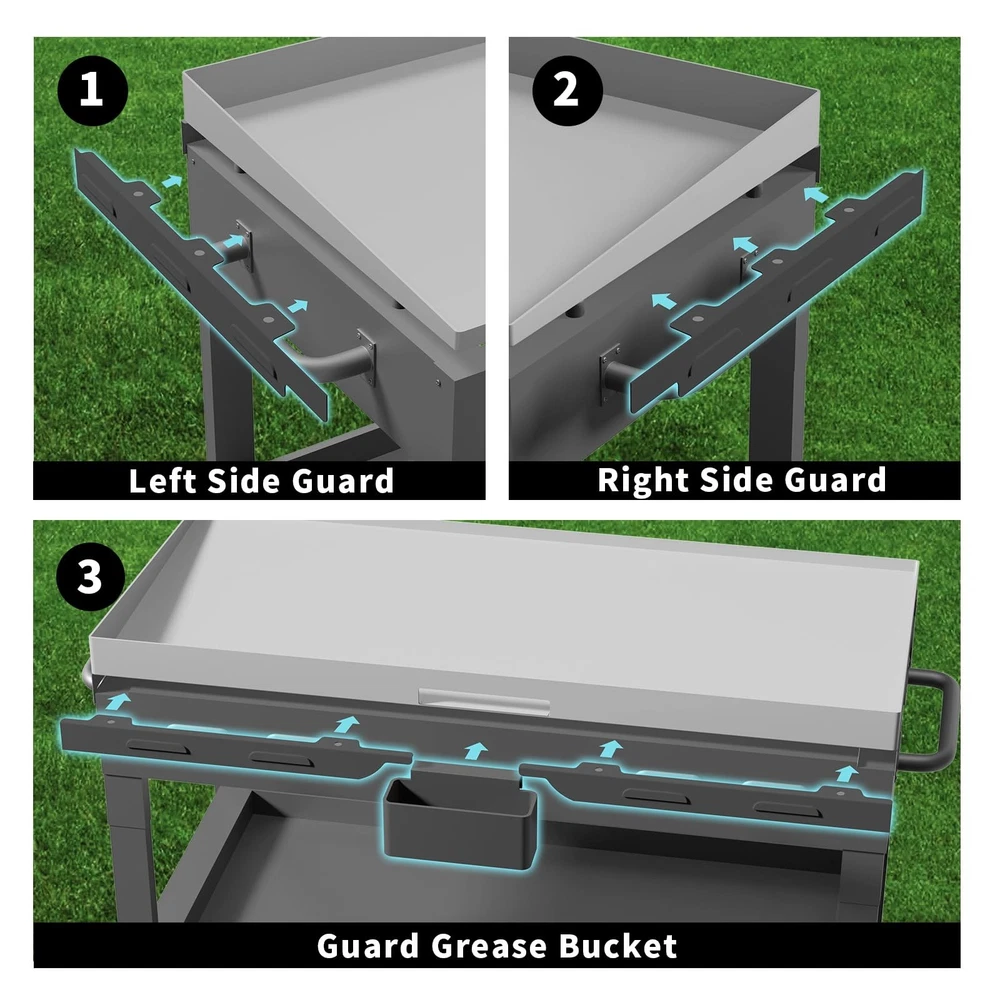 1

Left Side Guard

2

Right Side Guard

3

Guard Grease Bucket