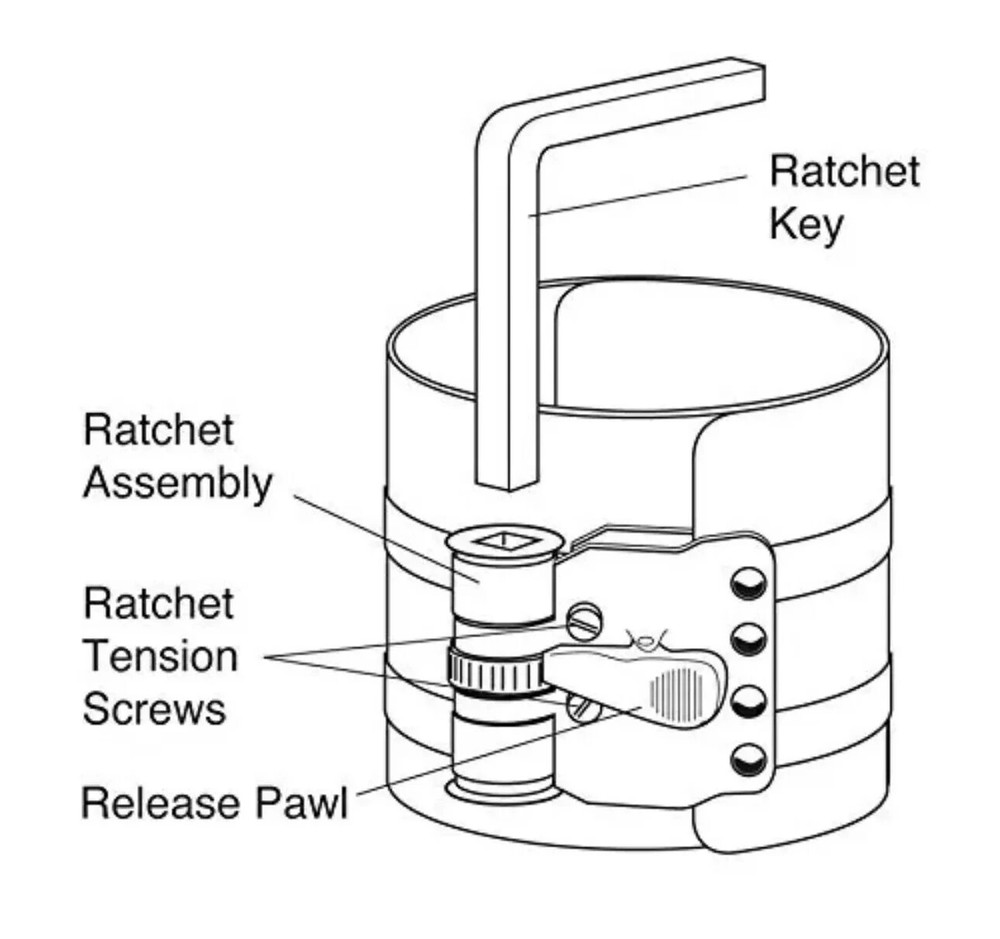 Ratchet Key

Ratchet Assembly

Ratchet Tension Screws

Release Pawl