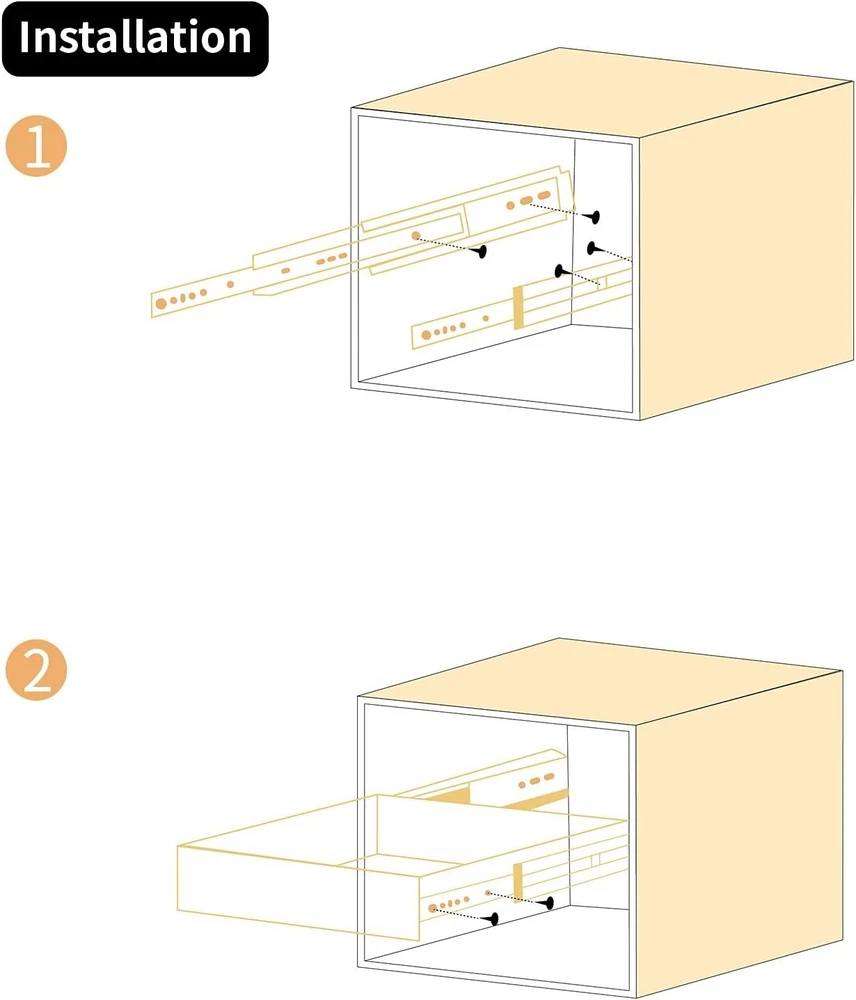 Installation

1

2