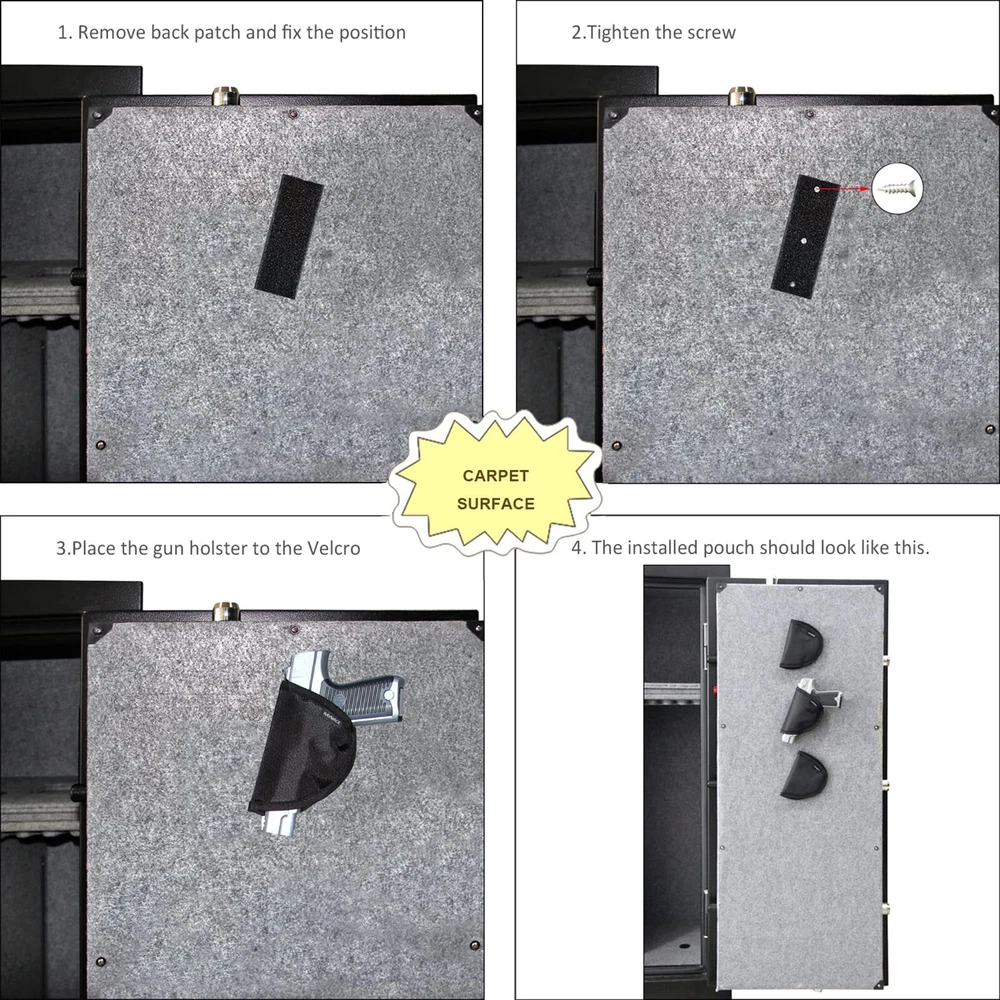 1. Remove back patch and fix the position

2.Tighten the screw

CARPET SURFACE

3.Place the gun holster to the Velcro

4. The installed pouch should look like this.