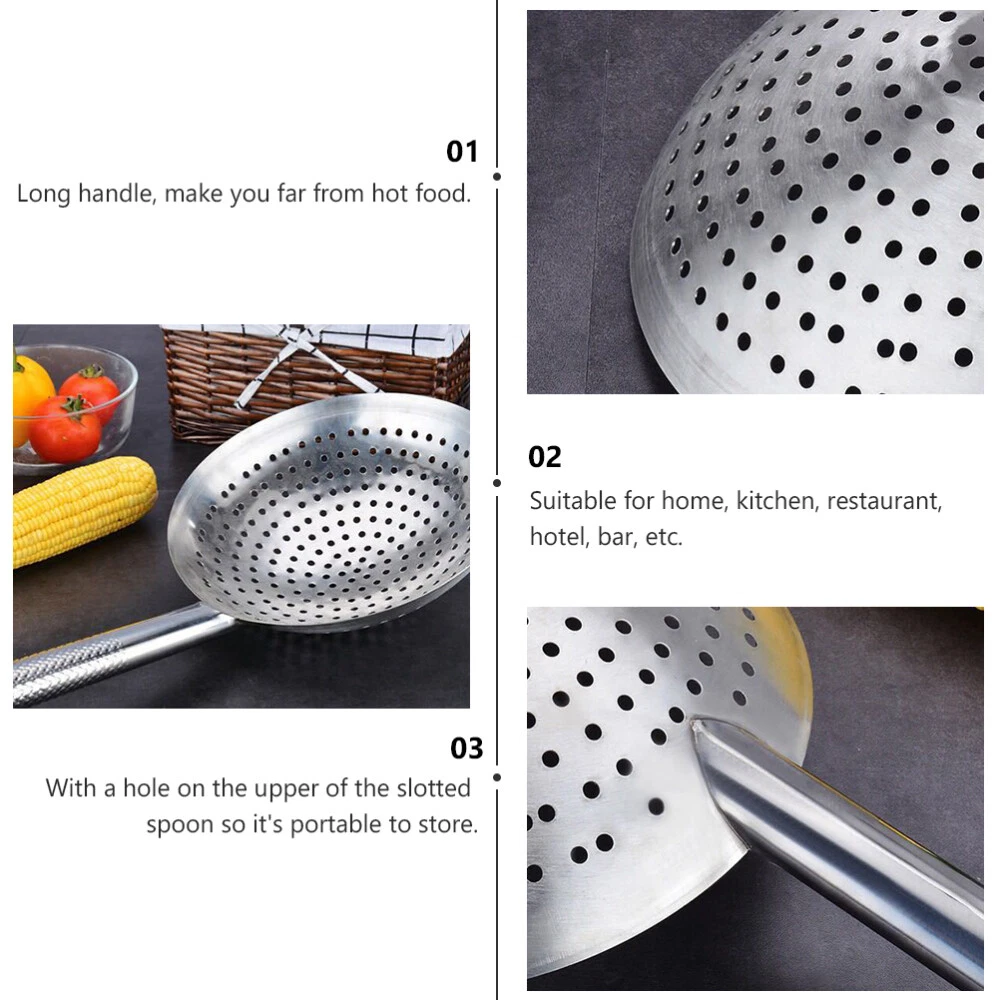 01
Long handle, make you far from hot food.

02
Suitable for home, kitchen, restaurant, hotel, bar, etc.

03
With a hole on the upper of the slotted spoon so it's portable to store.