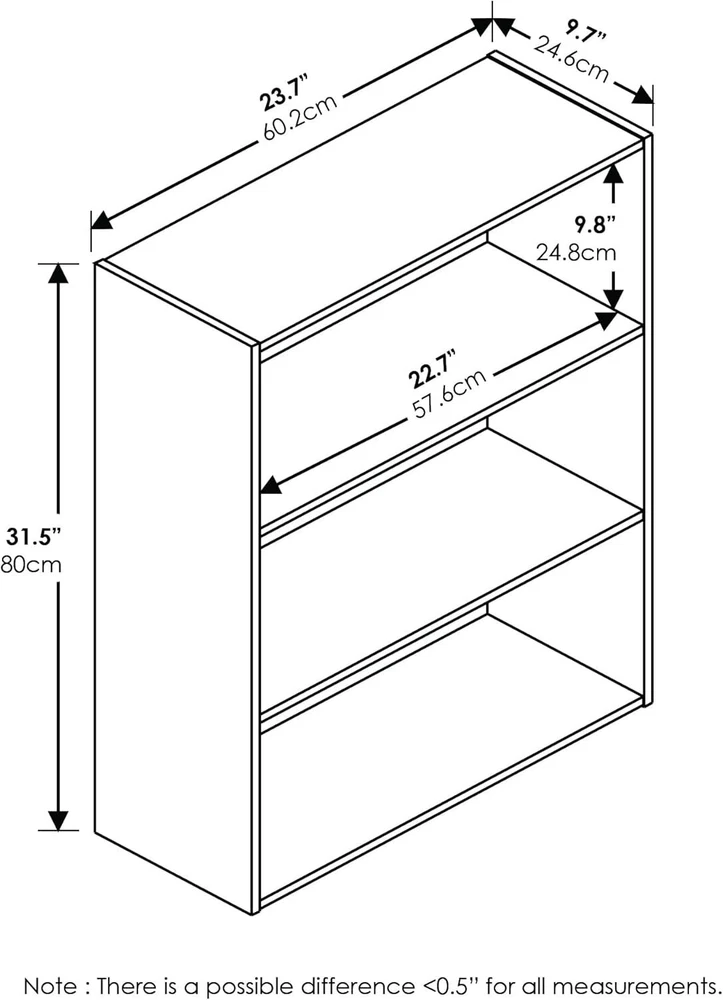 23.7"
60.2cm

9.7"
24.6cm

9.8"
24.8cm

22.7"
57.6cm

31.5"
80cm

Note : There is a possible difference <0.5" for all measurements.