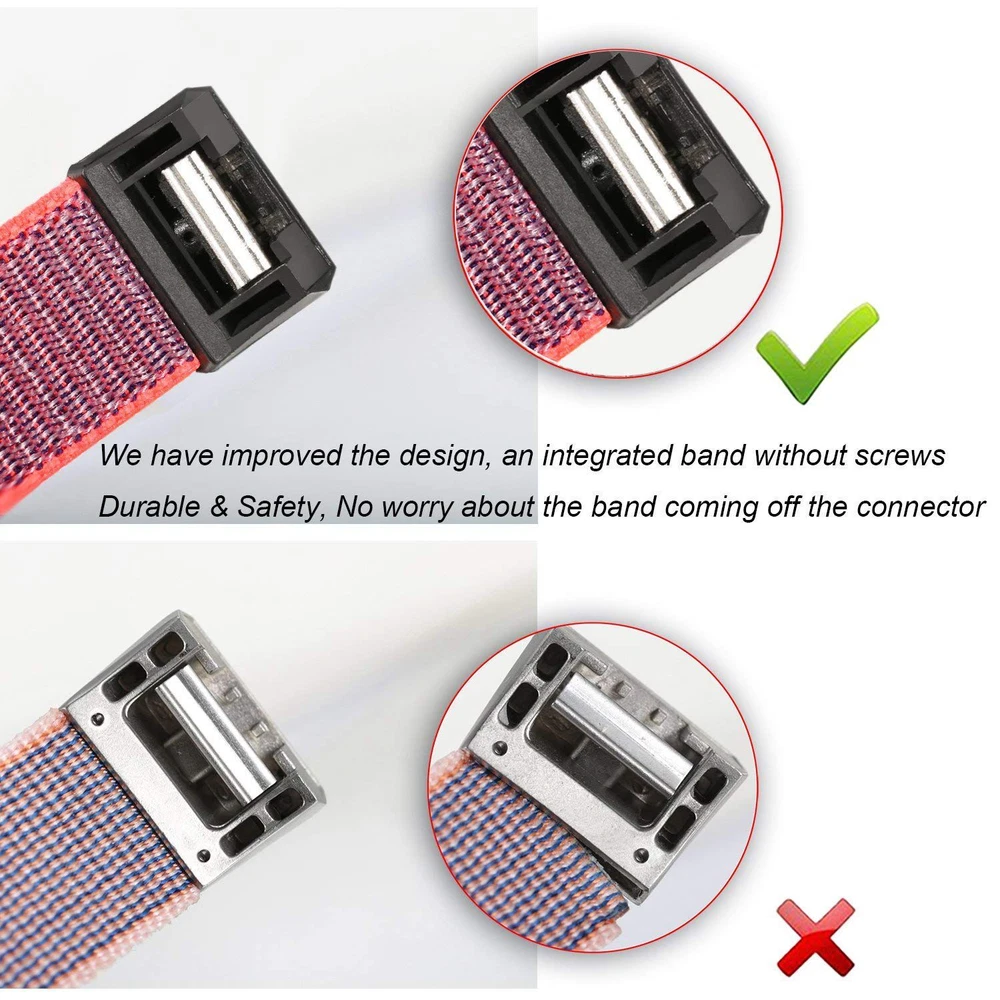 We have improved the design, an integrated band without screws
Durable & Safety, No worry about the band coming off the connector