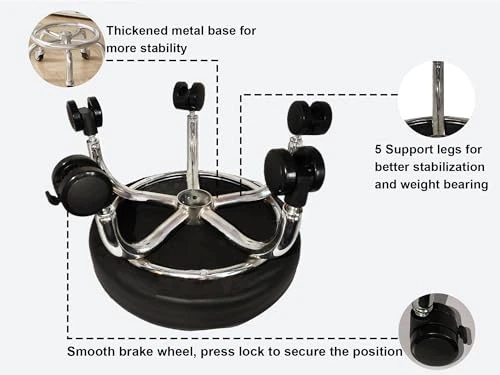 Thickened metal base for more stability

5 Support legs for better stabilization and weight bearing

Smooth brake wheel, press lock to secure the position