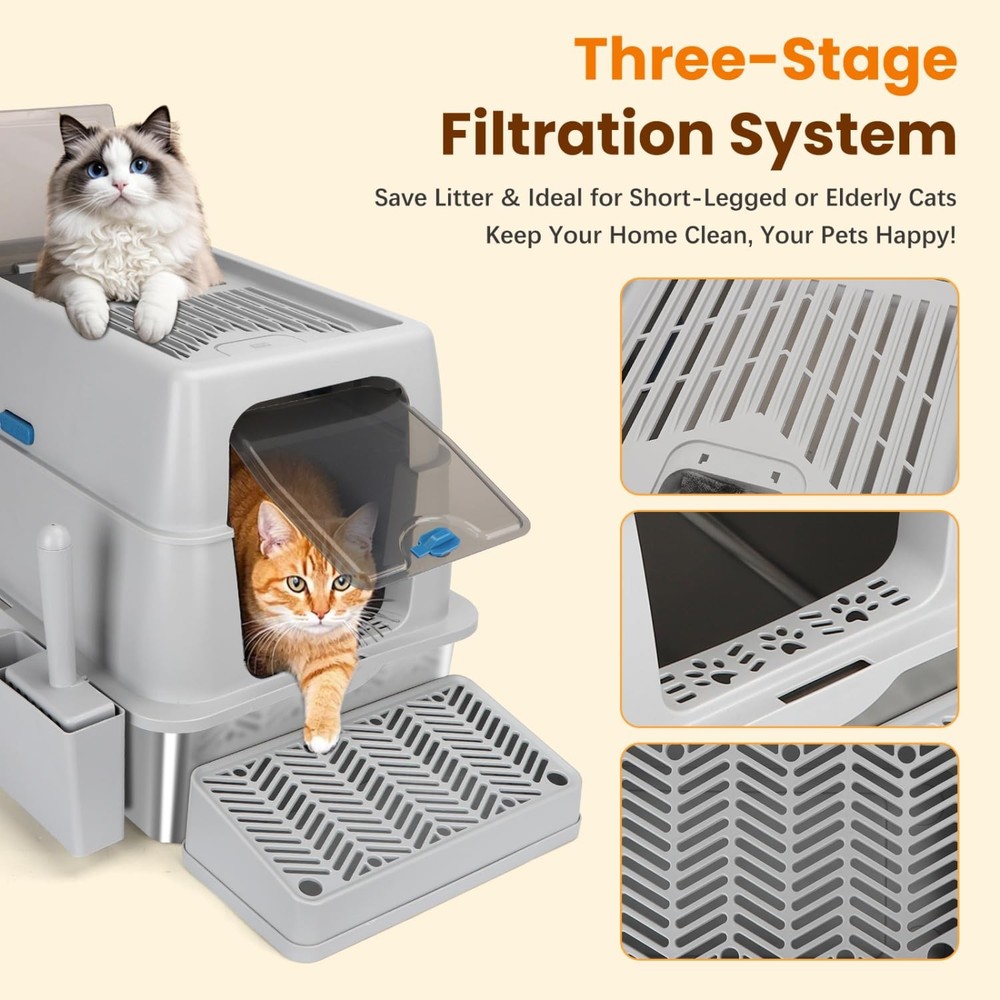 Three-Stage
Filtration System

Save Litter & Ideal for Short-Legged or Elderly Cats
Keep Your Home Clean, Your Pets Happy!