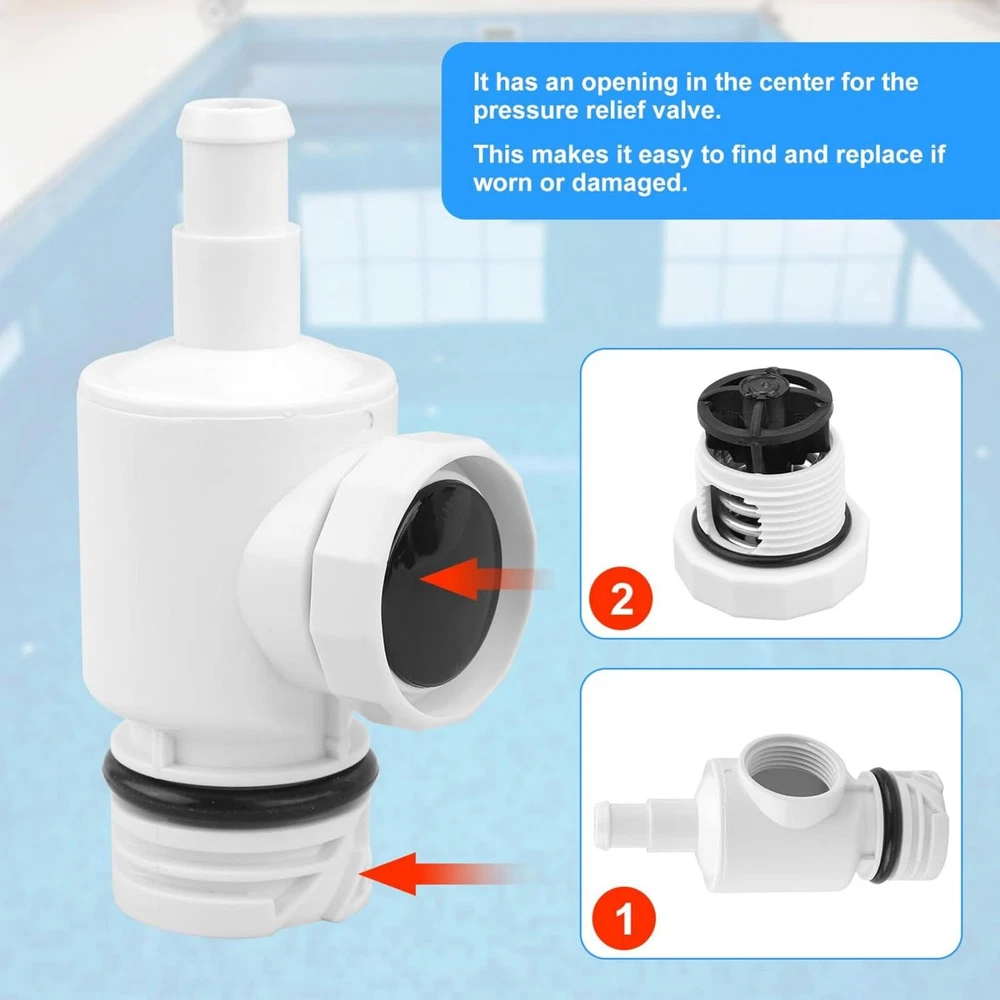 It has an opening in the center for the pressure relief valve.

This makes it easy to find and replace if worn or damaged.

2

1