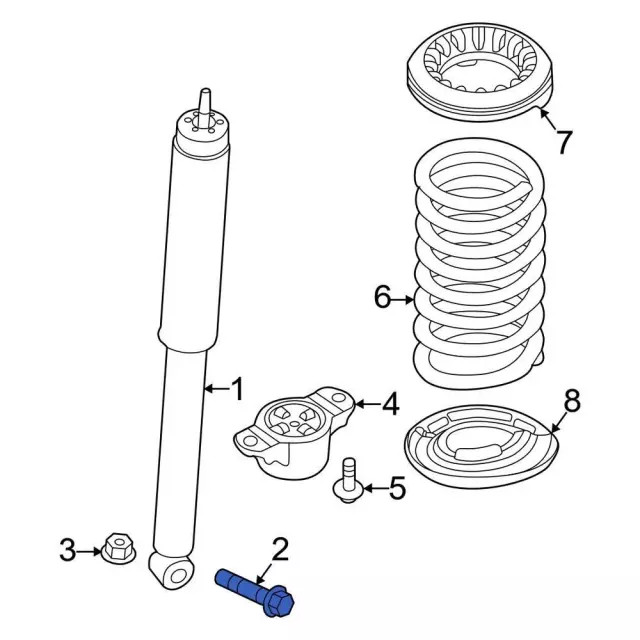 7
6
1
4
8
5
3
2