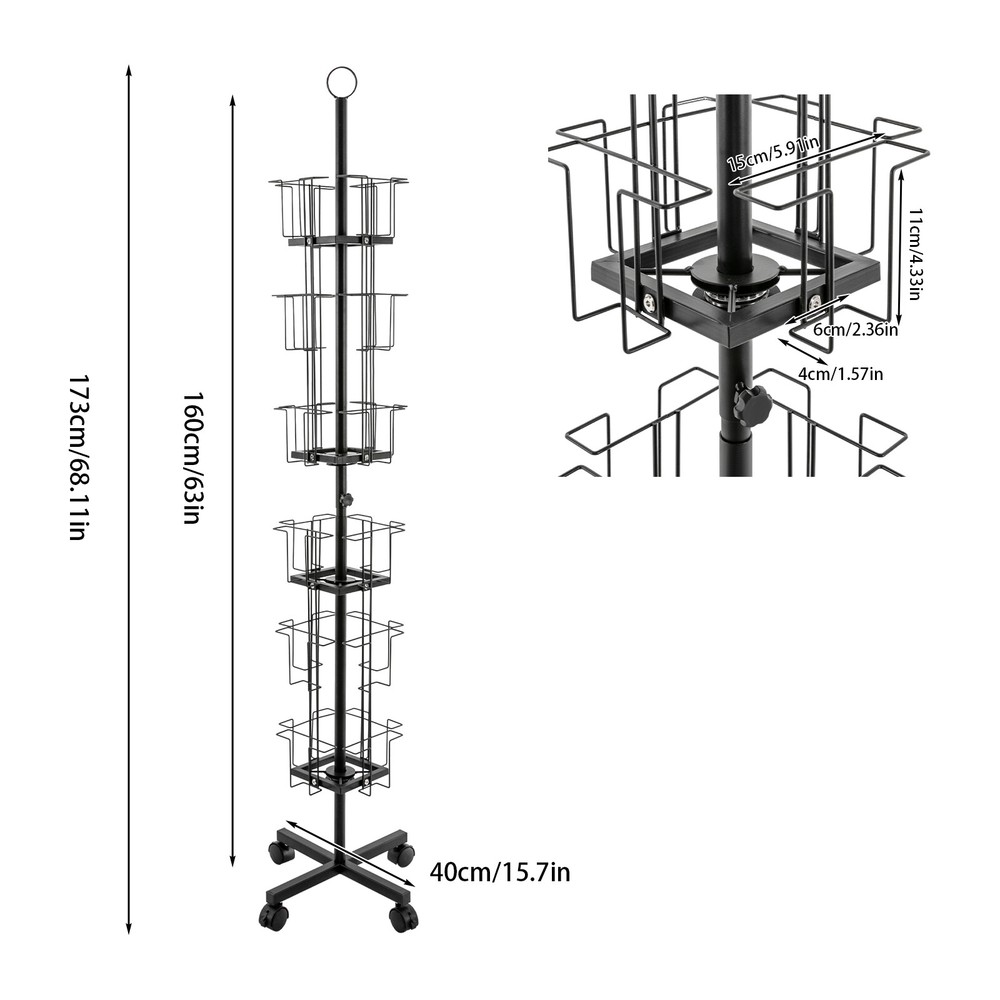 173cm/68.11in

160cm/63in

40cm/15.7in

15cm/5.91in

11cm/4.33in

6cm/2.36in

4cm/1.57in