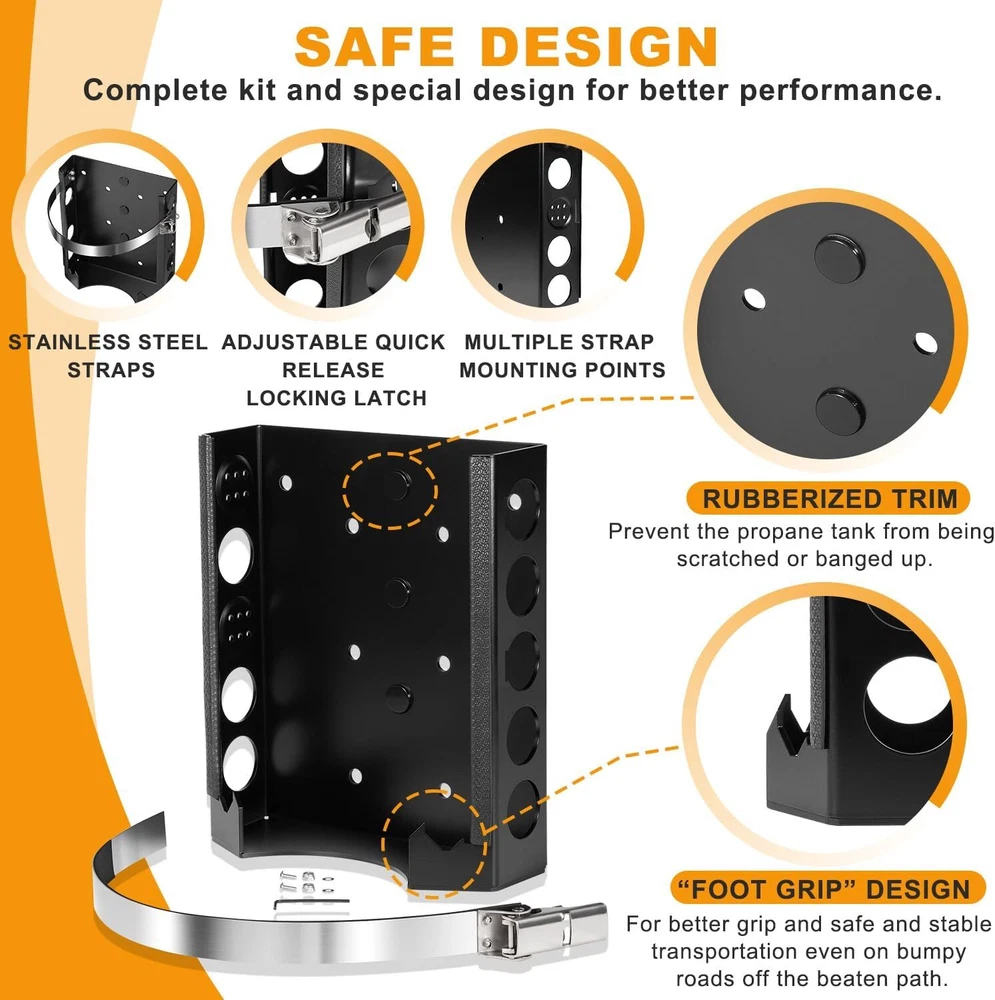 SAFE DESIGN

Complete kit and special design for better performance.

STAINLESS STEEL STRAPS

ADJUSTABLE QUICK RELEASE LOCKING LATCH

MULTIPLE STRAP MOUNTING POINTS

RUBBERIZED TRIM

Prevent the propane tank from being scratched or banged up.

"FOOT GRIP" DESIGN

For better grip and safe and stable transportation even on bumpy roads off the beaten path.