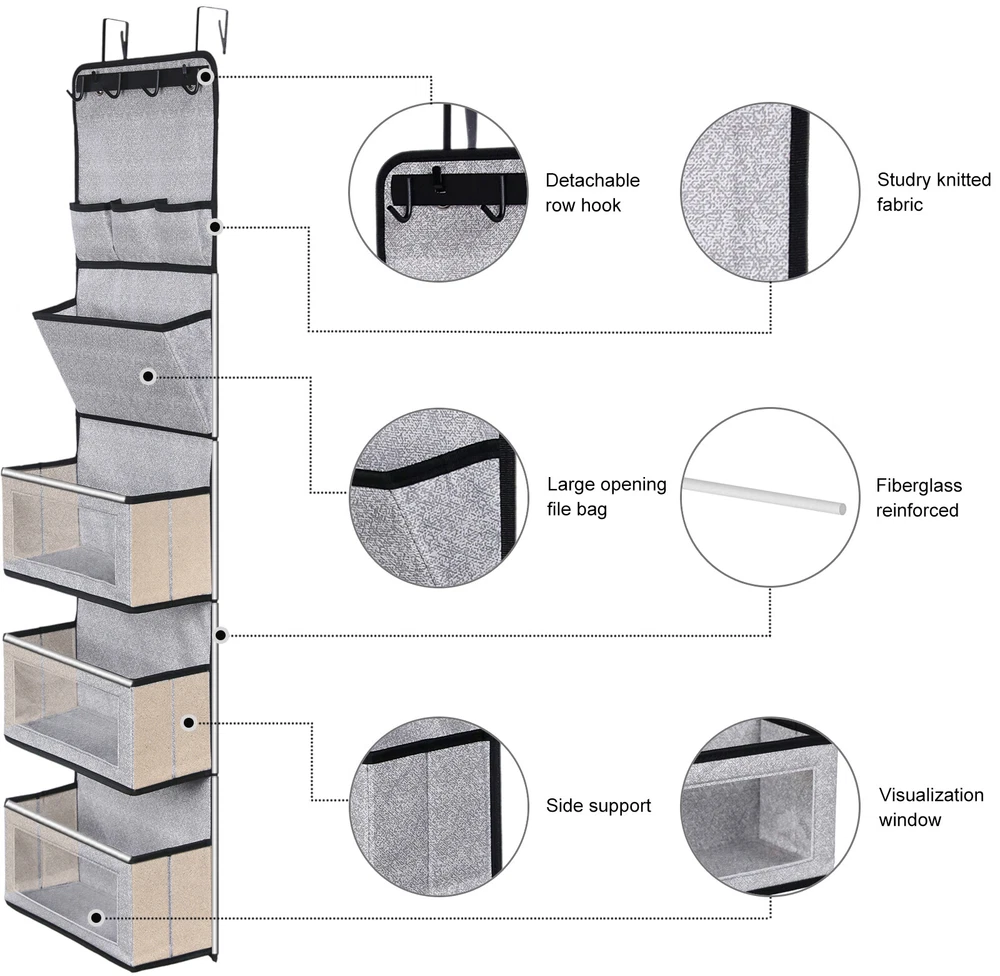 Detachable row hook

Studry knitted fabric

Large opening file bag

Fiberglass reinforced

Side support

Visualization window