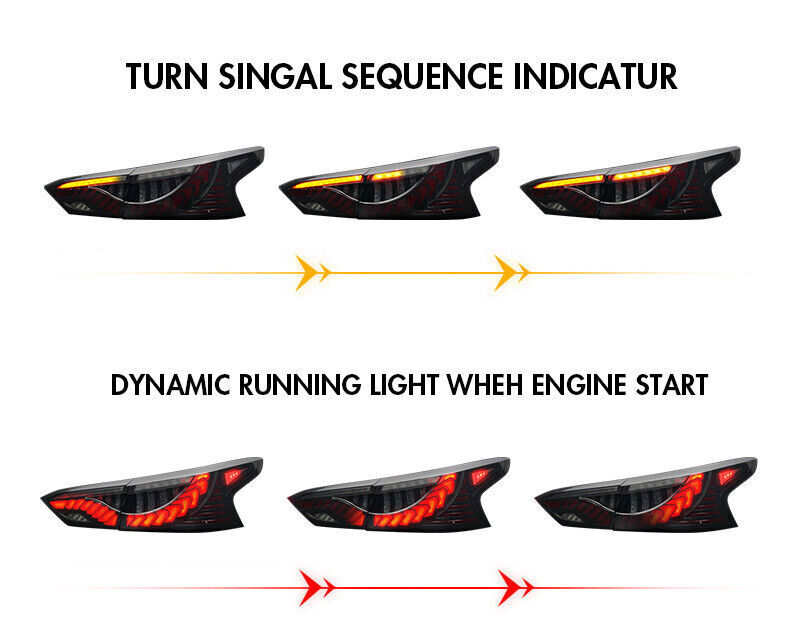 TURN SINGAL SEQUENCE INDICATUR

DYNAMIC RUNNING LIGHT WHEH ENGINE START