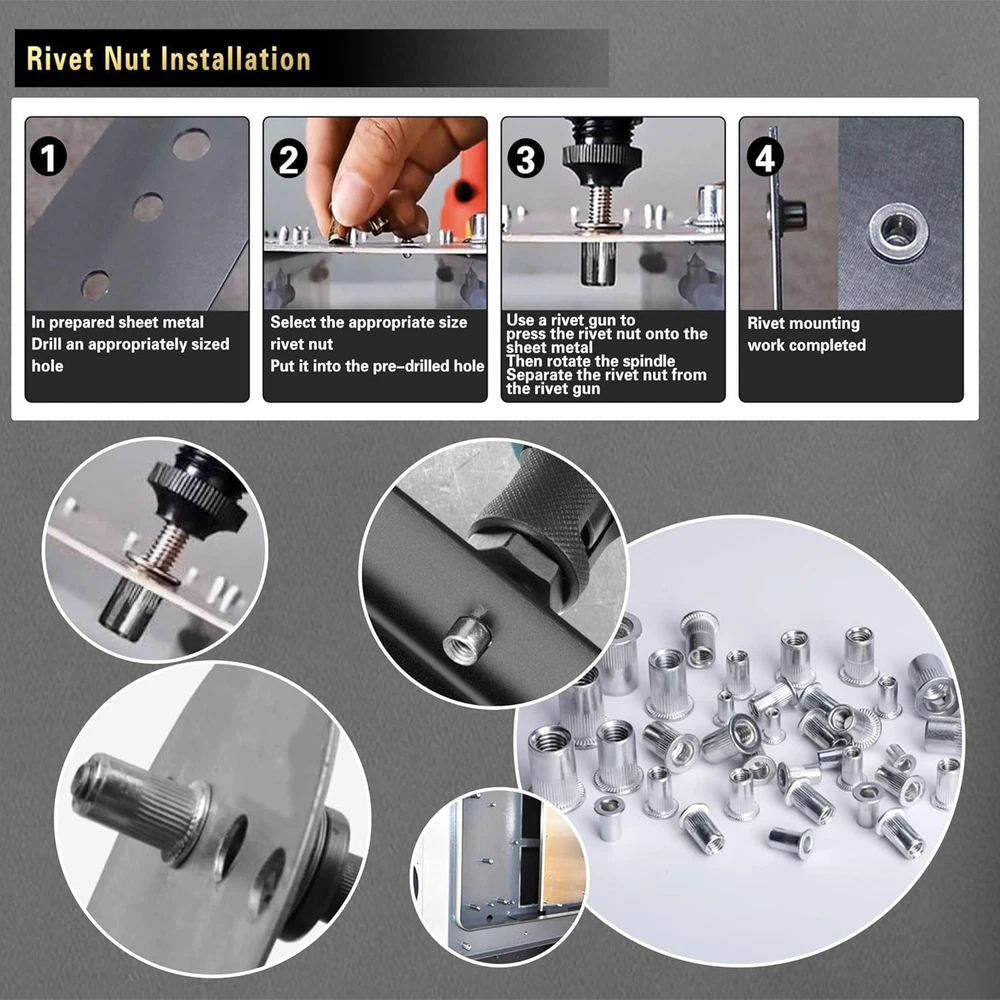 Rivet Nut Installation

1
In prepared sheet metal
Drill an appropriately sized hole

2
Select the appropriate size rivet nut
Put it into the pre-drilled hole

3
Use a rivet gun to press the rivet nut onto the sheet metal
Then rotate the spindle
Separate the rivet nut from the rivet gun

4
Rivet mounting work completed