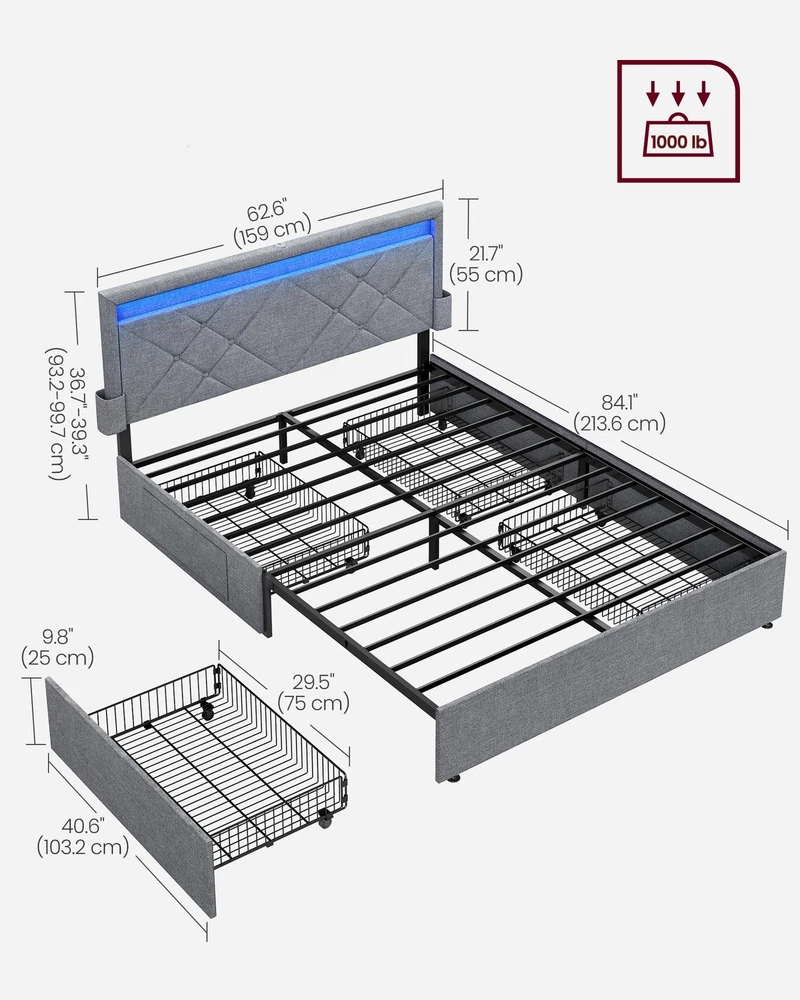 1000 lb

62.6"
(159 cm)

21.7"
(55 cm)

36.7"-39.3"
(93.2-99.7 cm)

84.1"
(213.6 cm)

9.8"
(25 cm)

29.5"
(75 cm)

40.6"
(103.2 cm)