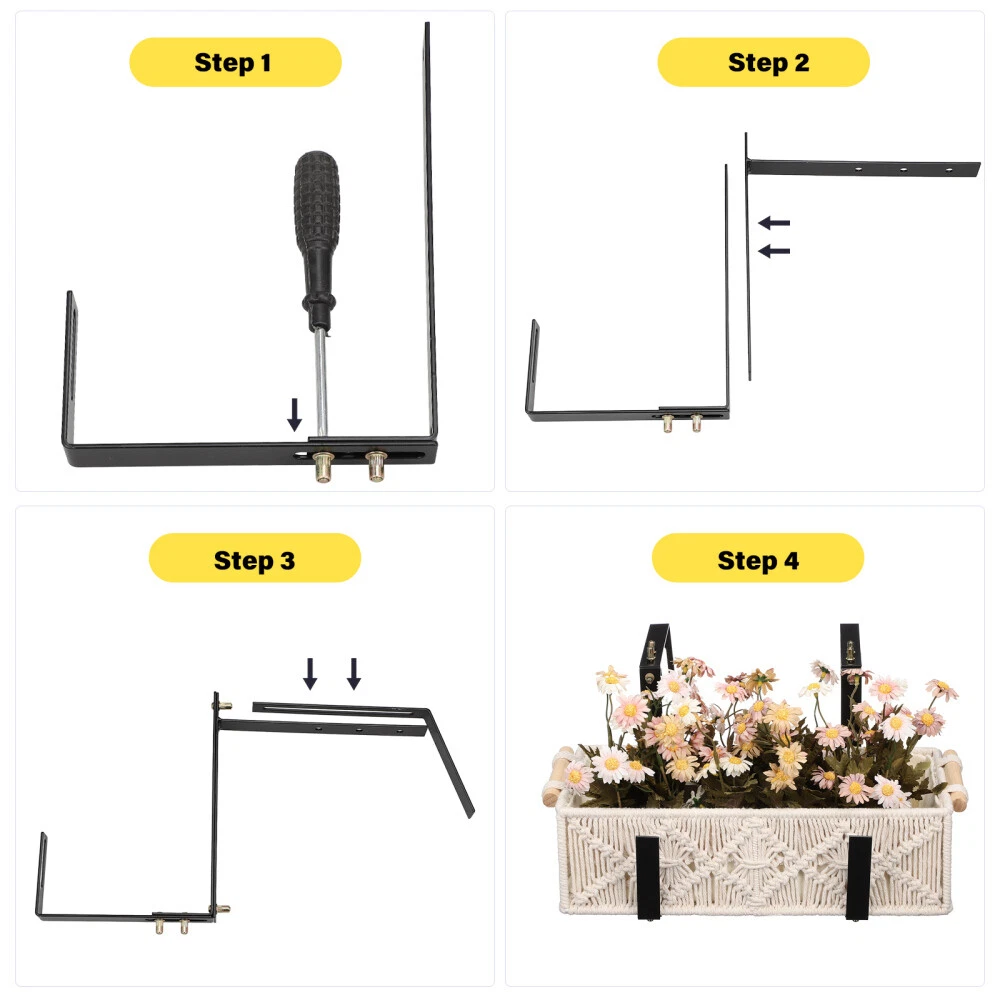 Step 1

Step 2

Step 3

Step 4