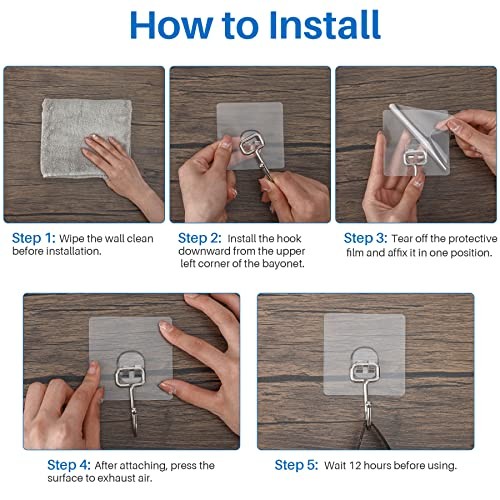 How to Install

Step 1: Wipe the wall clean before installation.

Step 2: Install the hook downward from the upper left corner of the bayonet.

Step 3: Tear off the protective film and affix it in one position.

Step 4: After attaching, press the surface to exhaust air.

Step 5: Wait 12 hours before using.