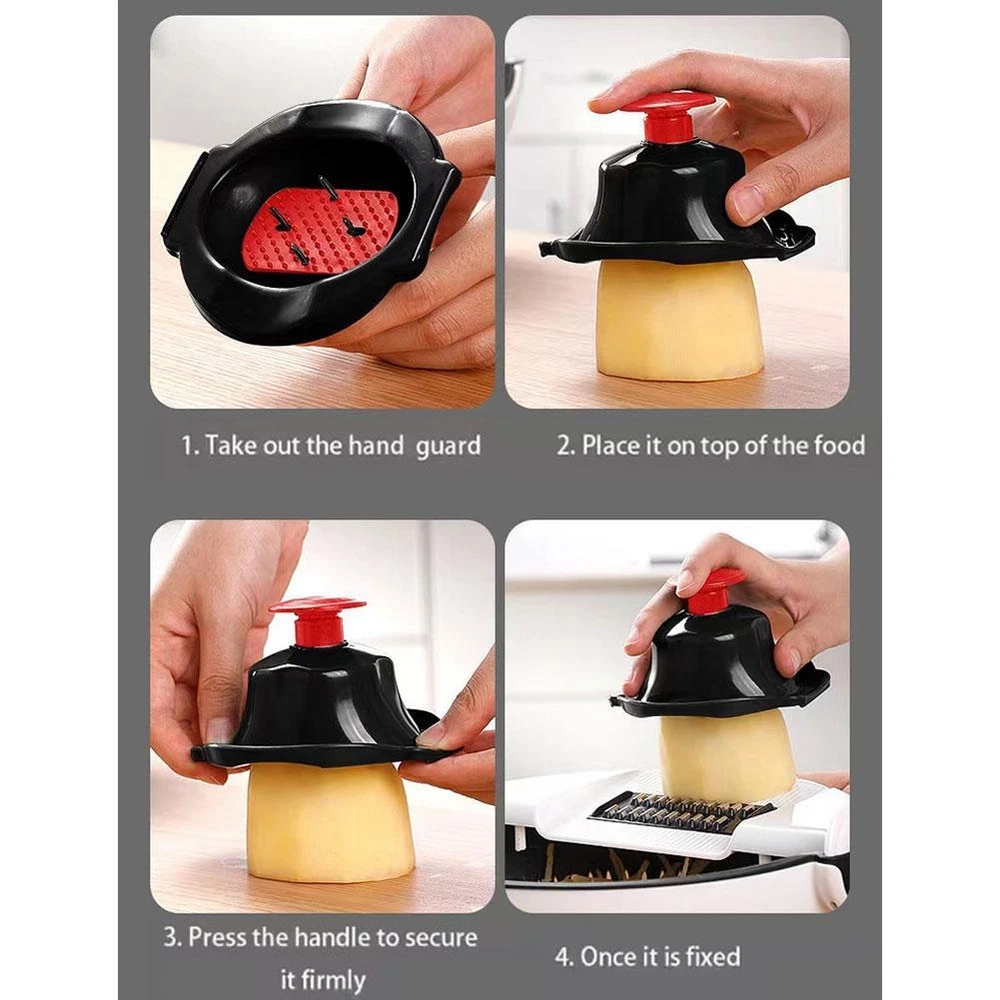 1. Take out the hand  guard

2. Place it on top of the food

3. Press the handle to secure it firmly

4. Once it is fixed