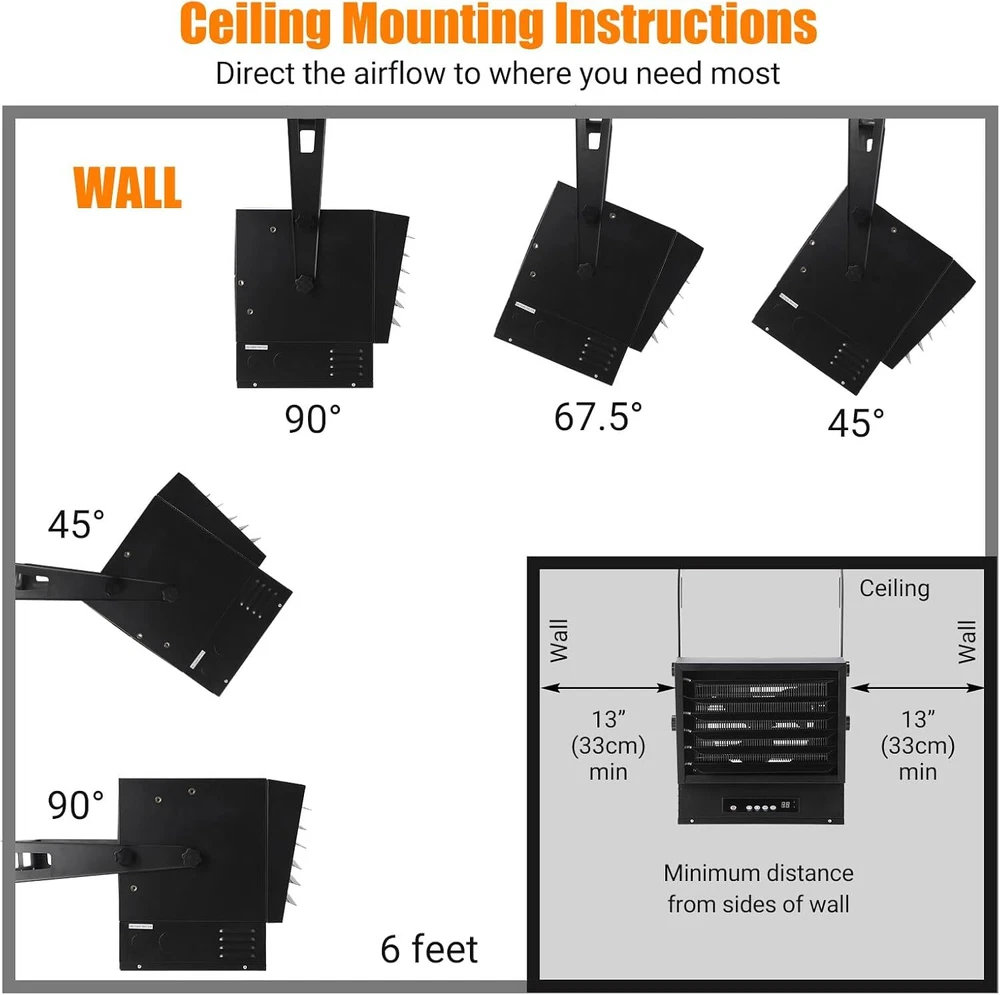 Ceiling Mounting Instructions

Direct the airflow to where you need most

WALL

90°

67.5°

45°

45°

90°

6 feet

Ceiling

Wall

Wall

13"
(33cm)
min

13"
(33cm)
min

Minimum distance from sides of wall