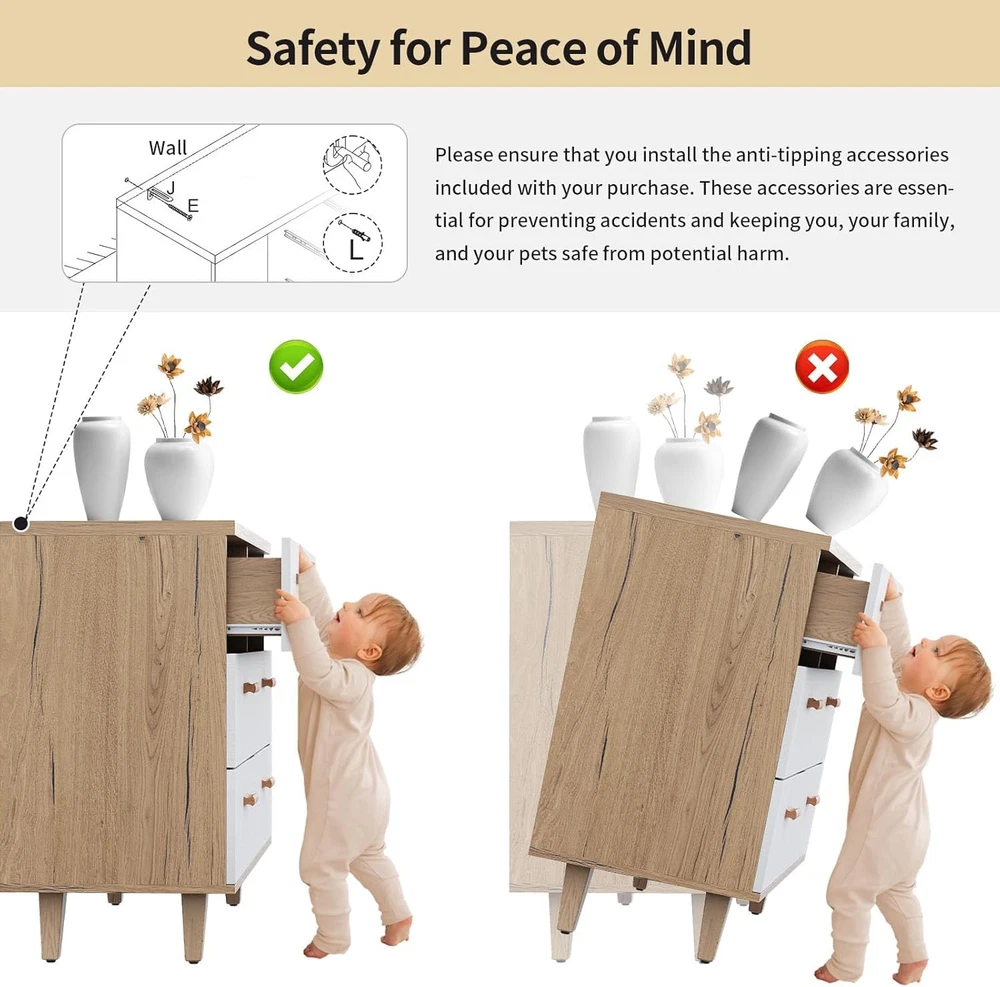 Safety for Peace of Mind

Wall
J
E
L

Please ensure that you install the anti-tipping accessories included with your purchase. These accessories are essential for preventing accidents and keeping you, your family, and your pets safe from potential harm.