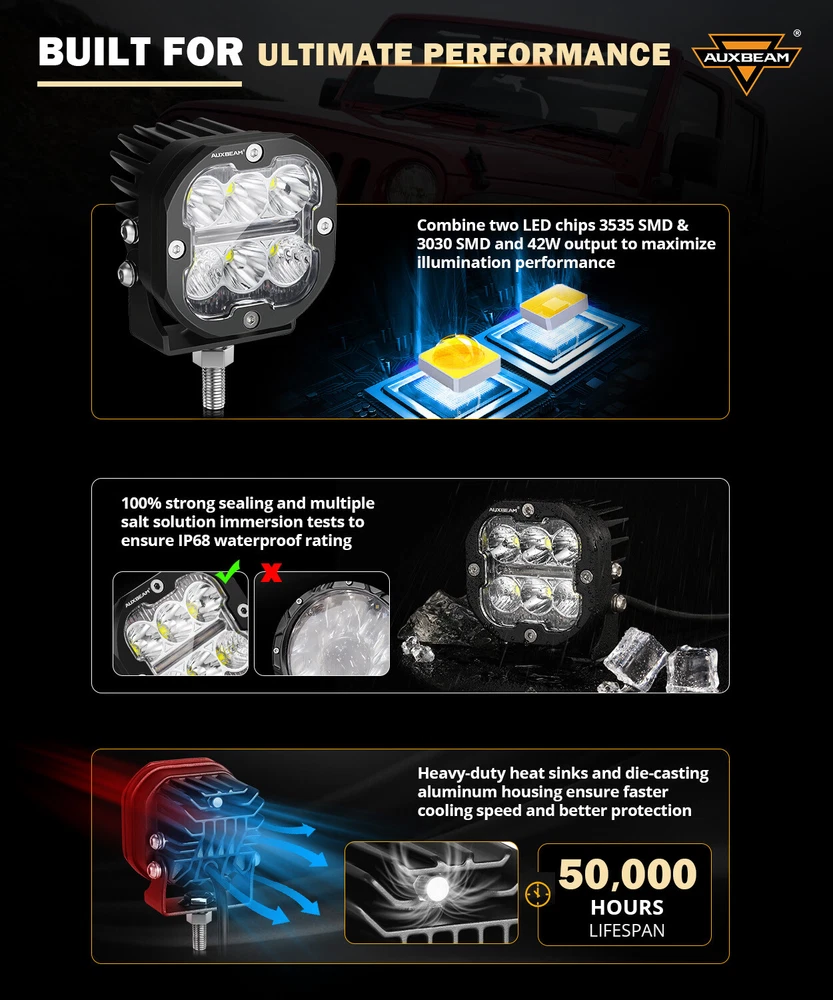 BUILT FOR ULTIMATE PERFORMANCE

AUXBEAM®

AUXBEAM

Combine two LED chips 3535 SMD & 3030 SMD and 42W output to maximize illumination performance

100% strong sealing and multiple salt solution immersion tests to ensure IP68 waterproof rating

AUXBEAM

AUXBEAM

Heavy-duty heat sinks and die-casting aluminum housing ensure faster cooling speed and better protection

50,000
HOURS
LIFESPAN