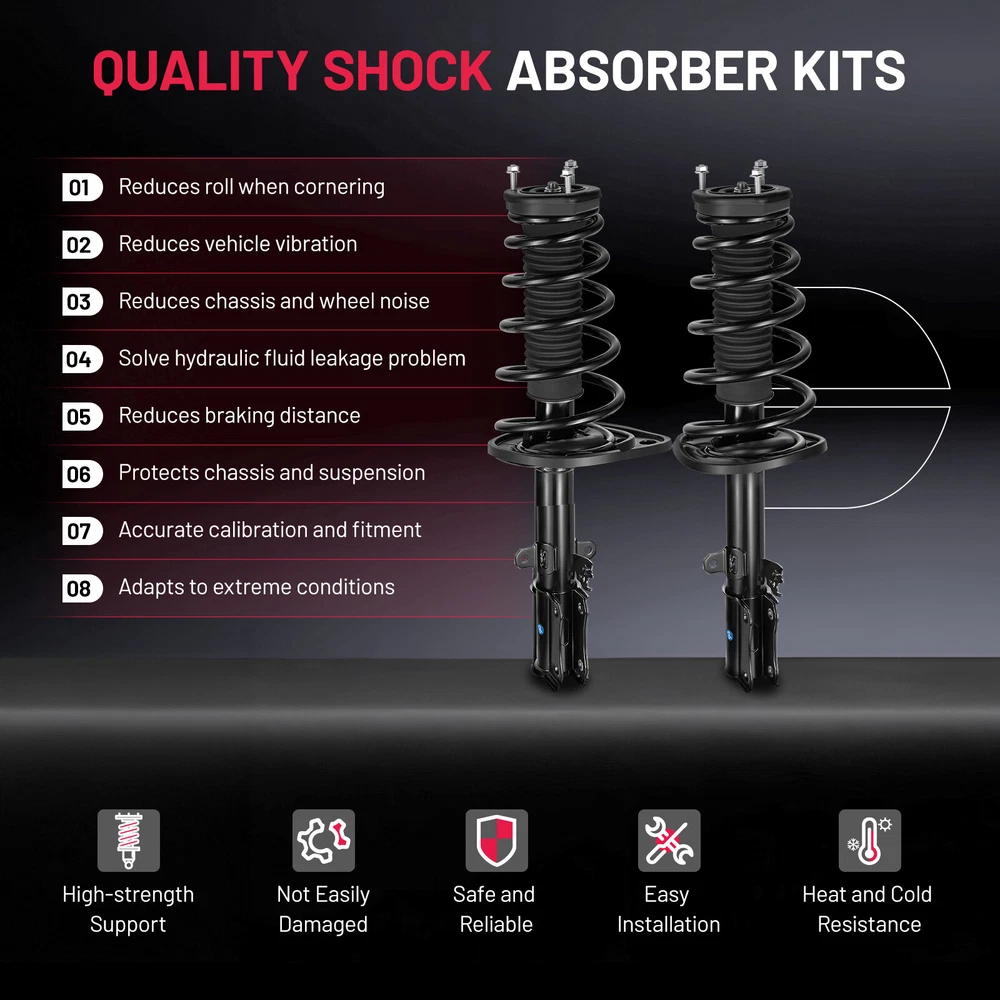 QUALITY SHOCK ABSORBER KITS

01 Reduces roll when cornering

02 Reduces vehicle vibration

03 Reduces chassis and wheel noise

04 Solve hydraulic fluid leakage problem

05 Reduces braking distance

06 Protects chassis and suspension

07 Accurate calibration and fitment

08 Adapts to extreme conditions

High-strength Support

Not Easily Damaged

Safe and Reliable

Easy Installation

Heat and Cold Resistance