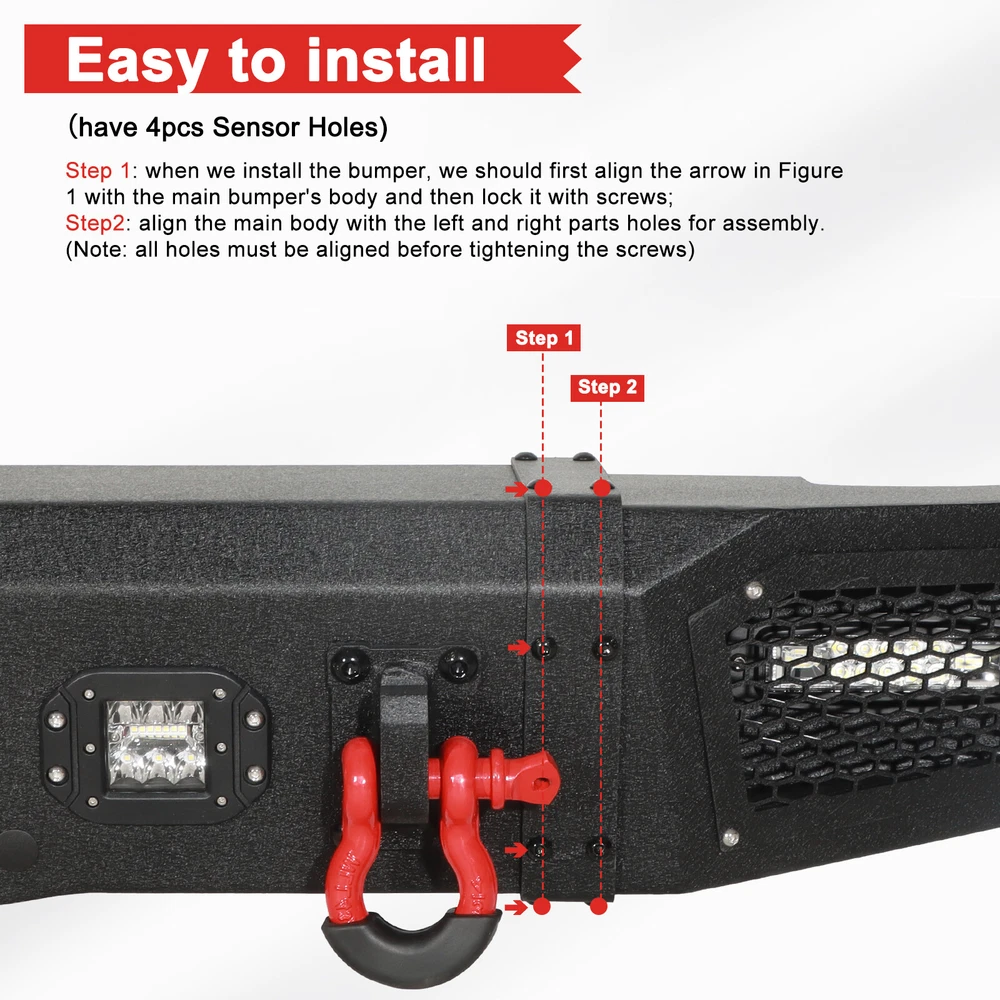 Easy to install

（have 4pcs Sensor Holes)

Step 1: when we install the bumper, we should first align the arrow in Figure 1 with the main bumper's body and then lock it with screws;
Step2: align the main body with the left and right parts holes for assembly.
(Note: all holes must be aligned before tightening the screws)

Step 1

Step 2