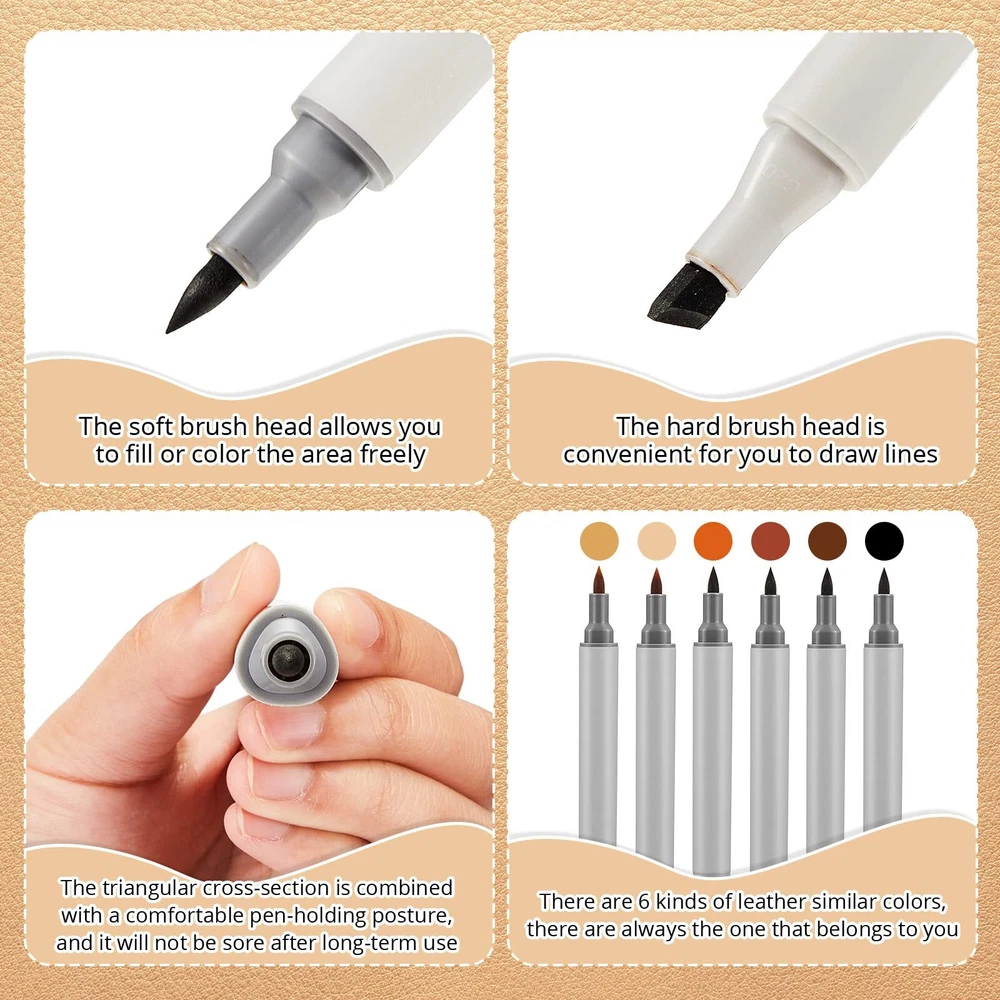 The soft brush head allows you to fill or color the area freely

The hard brush head is convenient for you to draw lines

The triangular cross-section is combined with a comfortable pen-holding posture, and it will not be sore after long-term use

There are 6 kinds of leather similar colors, there are always the one that belongs to you