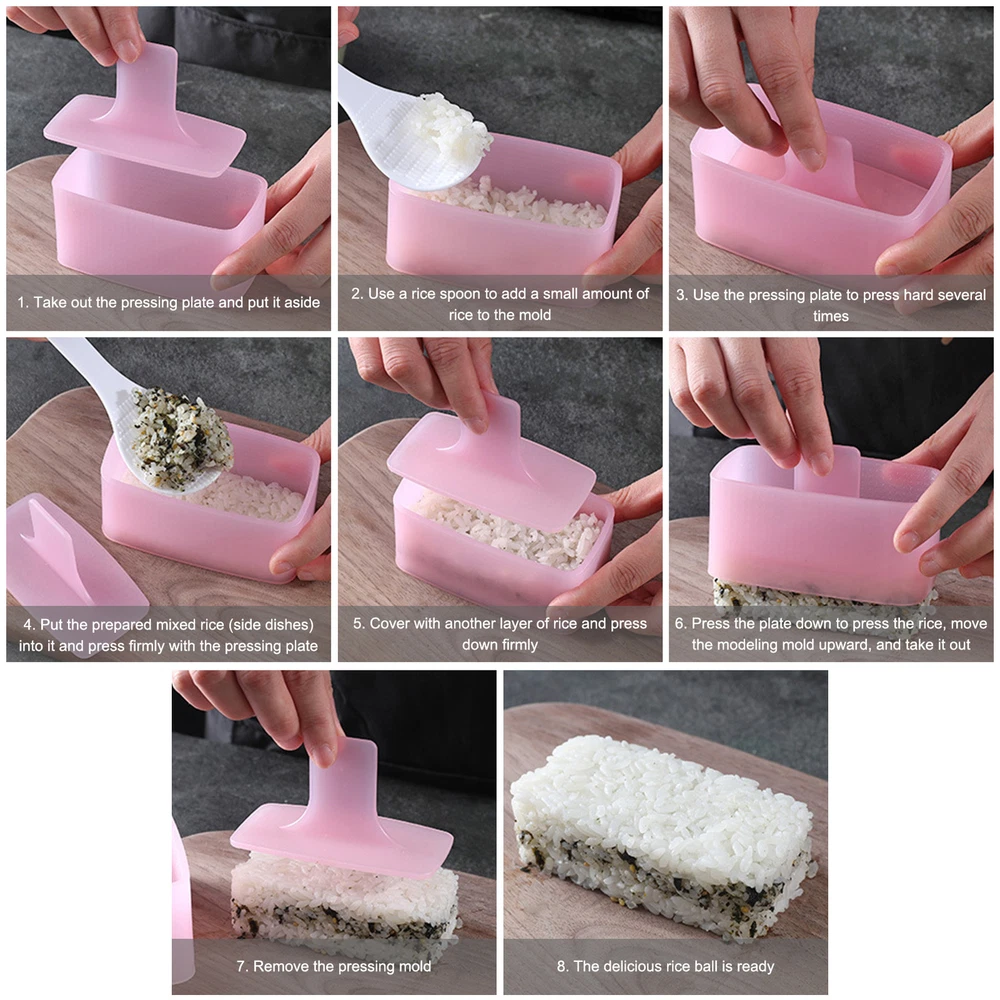 1. Take out the pressing plate and put it aside

2. Use a rice spoon to add a small amount of rice to the mold

3. Use the pressing plate to press hard several times

4. Put the prepared mixed rice (side dishes) into it and press firmly with the pressing plate

5. Cover with another layer of rice and press down firmly

6. Press the plate down to press the rice, move the modeling mold upward, and take it out

7. Remove the pressing mold

8. The delicious rice ball is ready