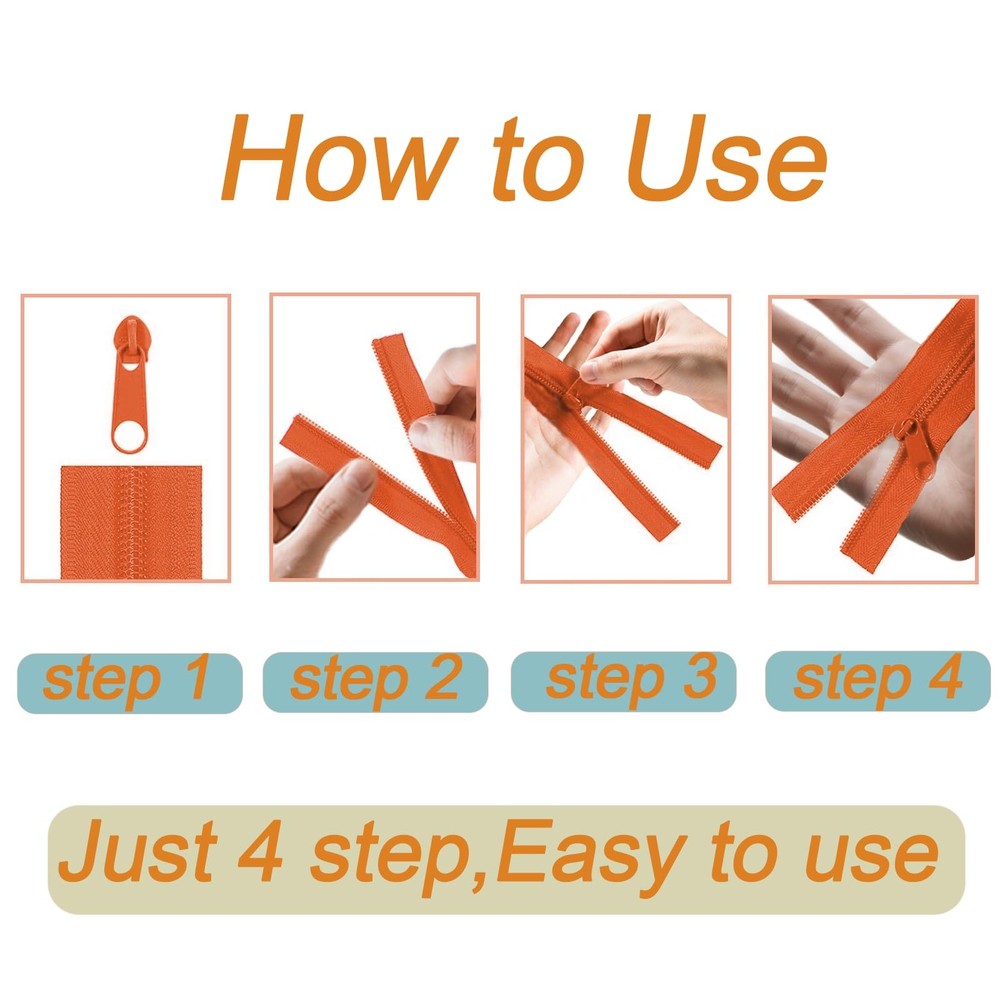 How to Use

step 1

step 2

step 3

step 4

Just 4 step,Easy to use