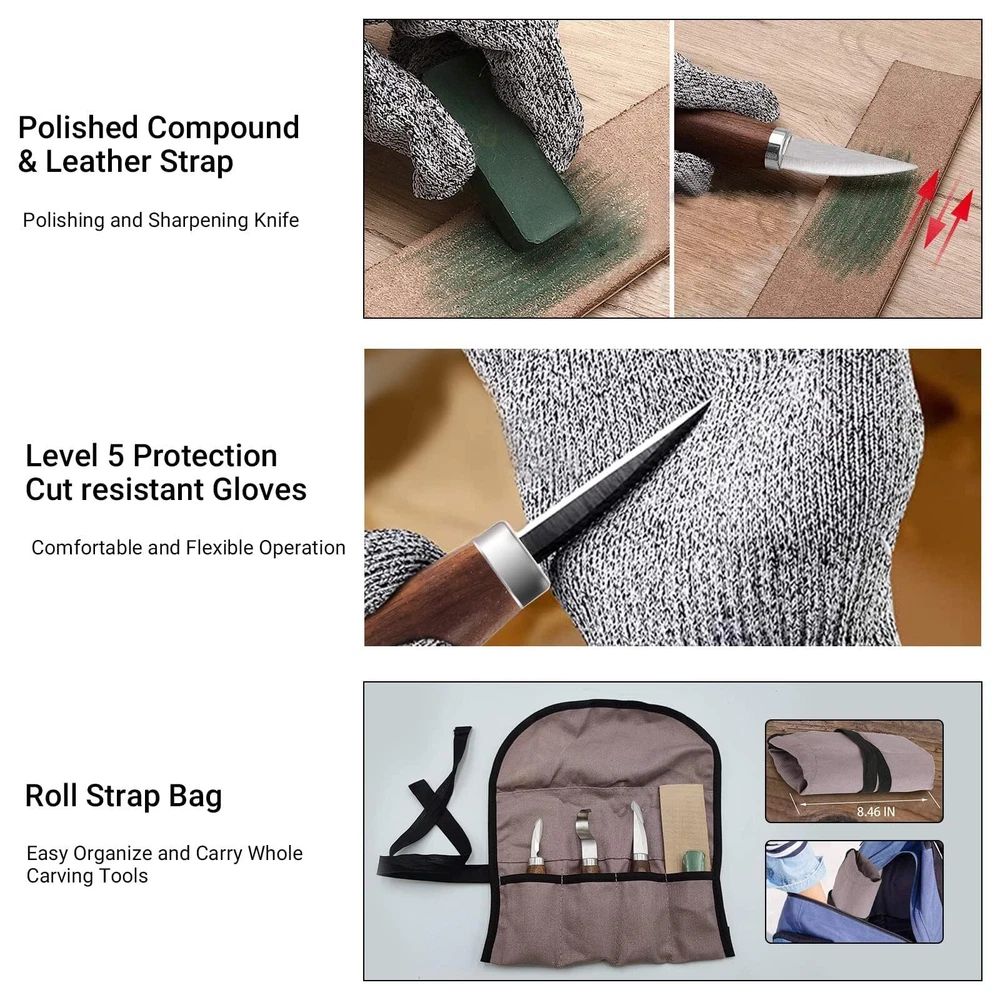 Polished Compound & Leather Strap

Polishing and Sharpening Knife

Level 5 Protection Cut resistant Gloves

Comfortable and Flexible Operation

Roll Strap Bag

Easy Organize and Carry Whole Carving Tools

8.46 IN