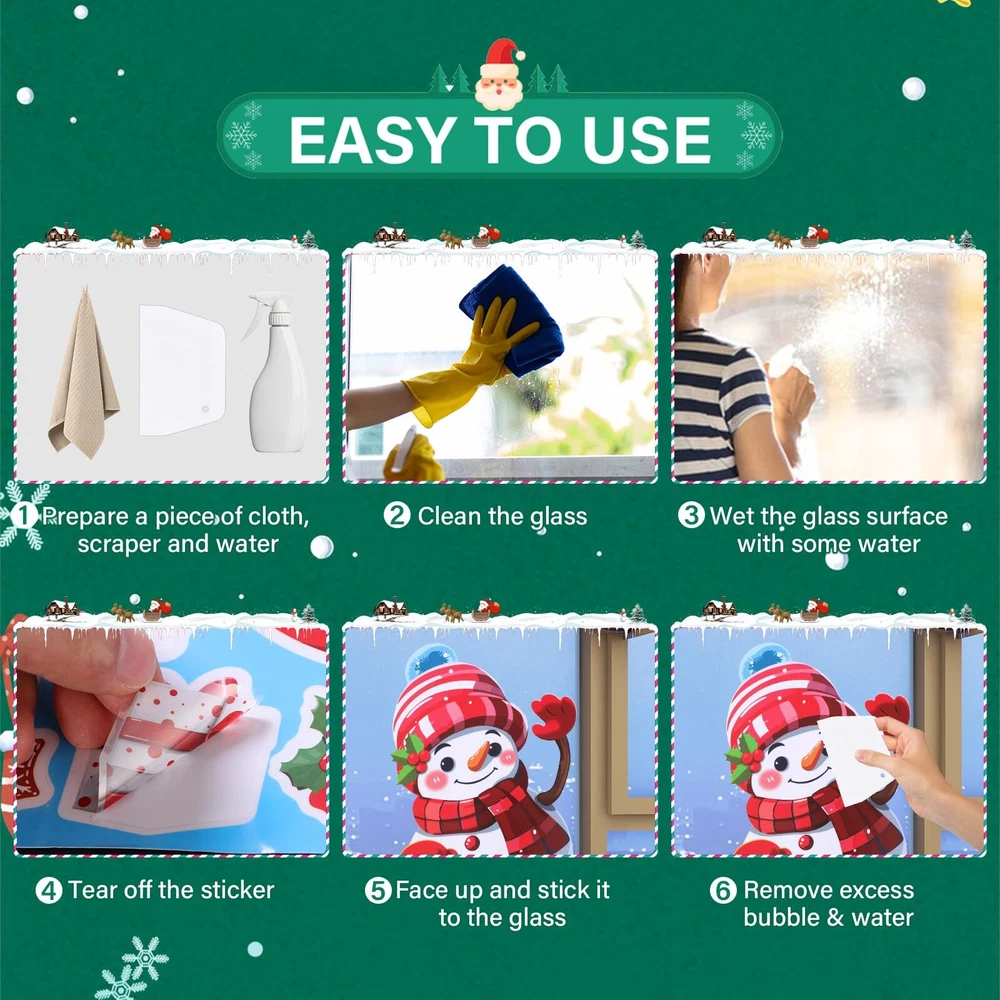 EASY TO USE

1 Prepare a piece of cloth, scraper and water

2 Clean the glass

3 Wet the glass surface with some water

4 Tear off the sticker

5 Face up and stick it to the glass

6 Remove excess bubble & water