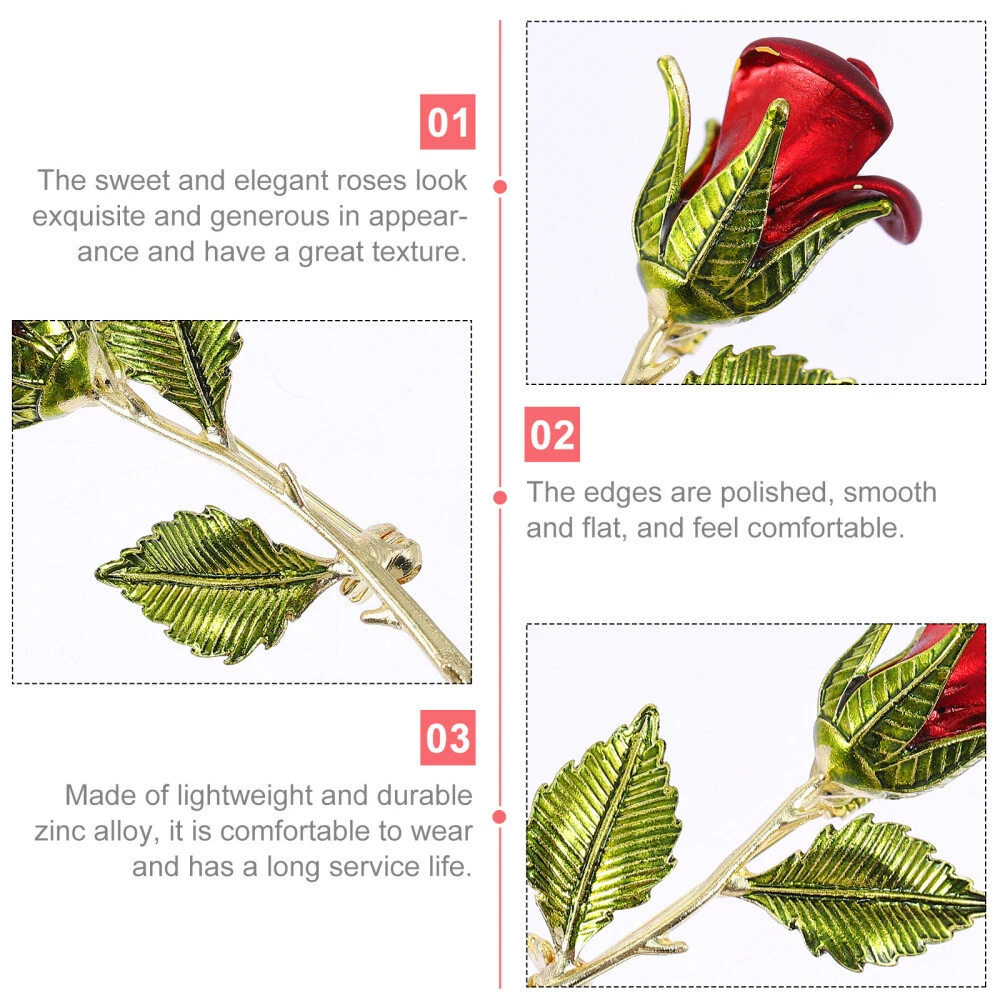 01

The sweet and elegant roses look exquisite and generous in appearance and have a great texture.

02

The edges are polished, smooth and flat, and feel comfortable.

03

Made of lightweight and durable zinc alloy, it is comfortable to wear and has a long service life.