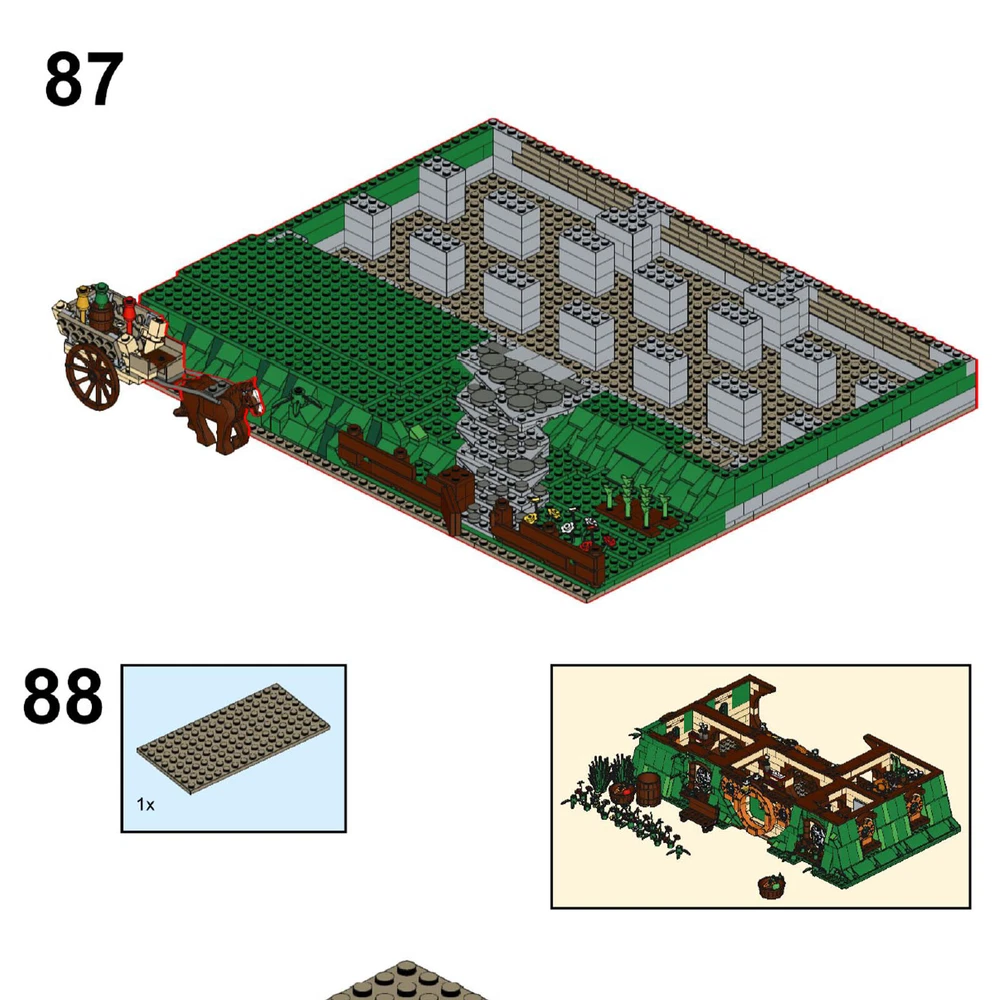 87

88

1x