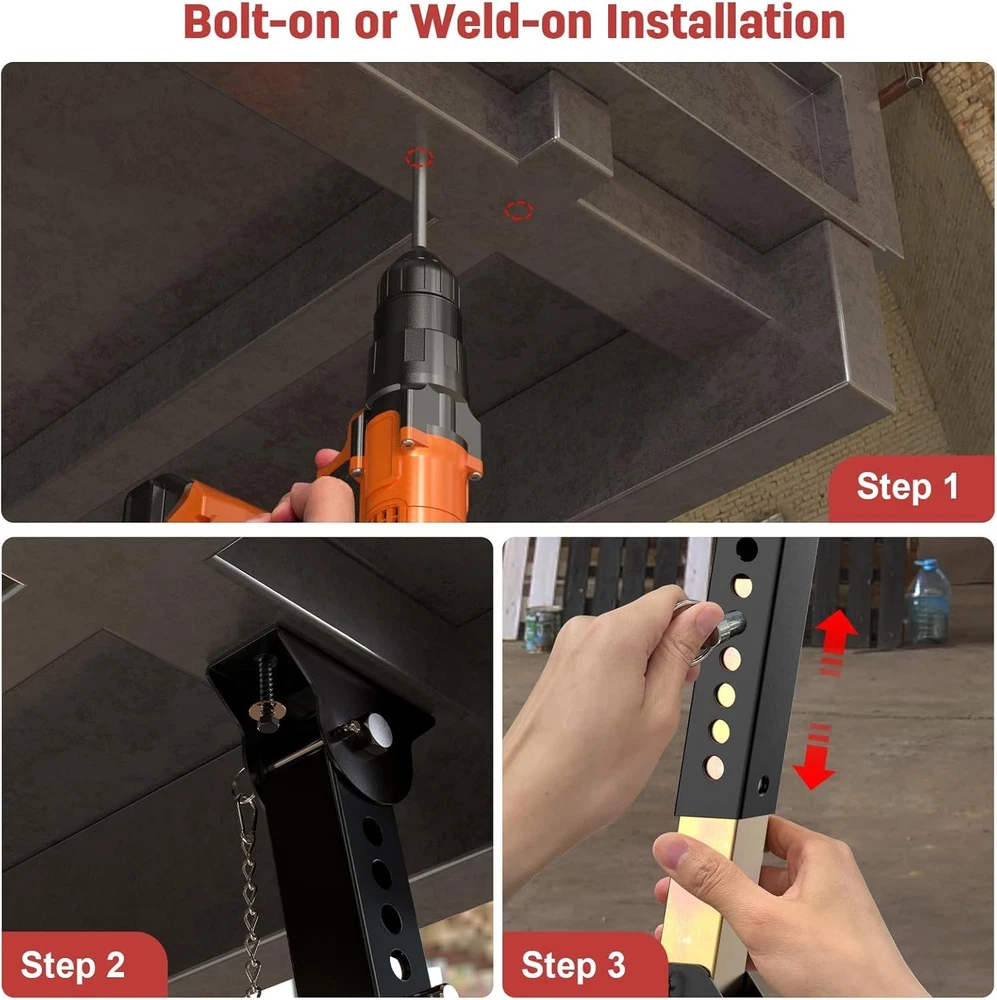 Bolt-on or Weld-on Installation

Step 1

Step 2

Step 3