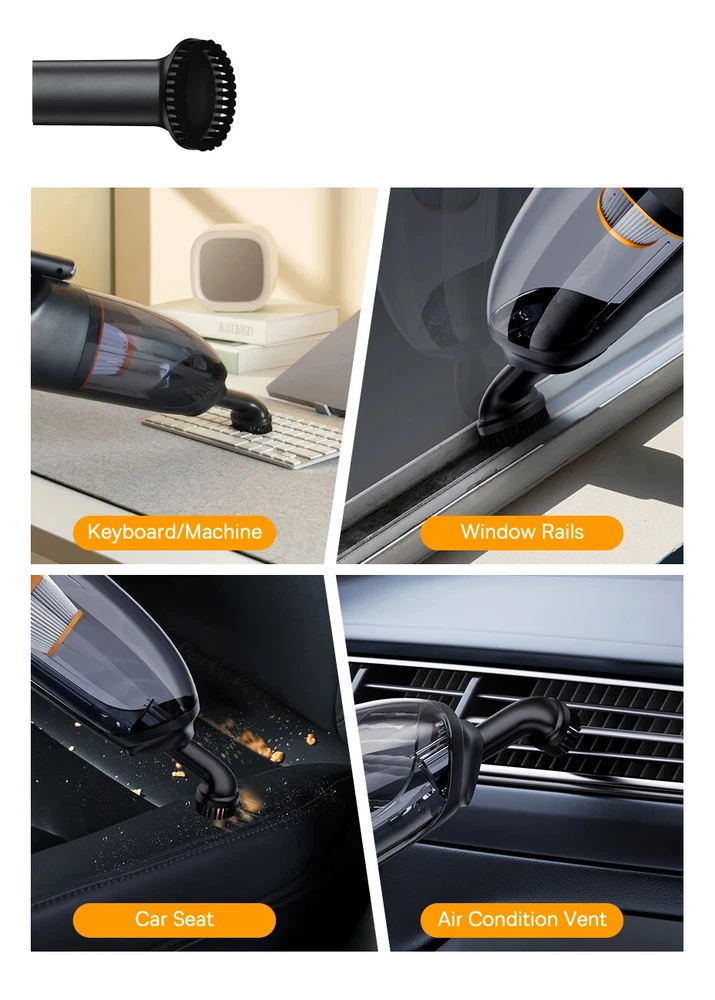 Keyboard/Machine

Window Rails

Car Seat

Air Condition Vent