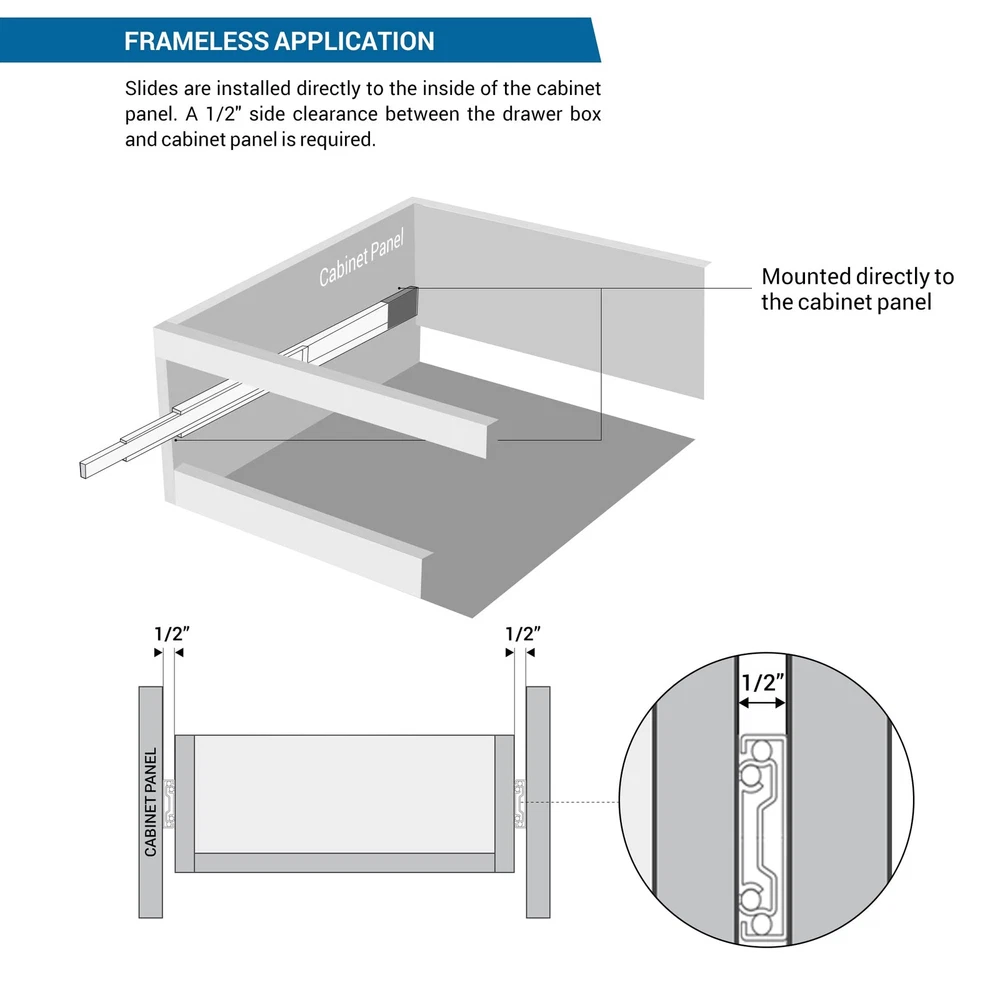 FRAMELESS APPLICATION

Slides are installed directly to the inside of the cabinet panel. A 1/2" side clearance between the drawer box and cabinet panel is required.

Cabinet Panel

Mounted directly to the cabinet panel

1/2"

1/2"

CABINET PANEL

1/2"