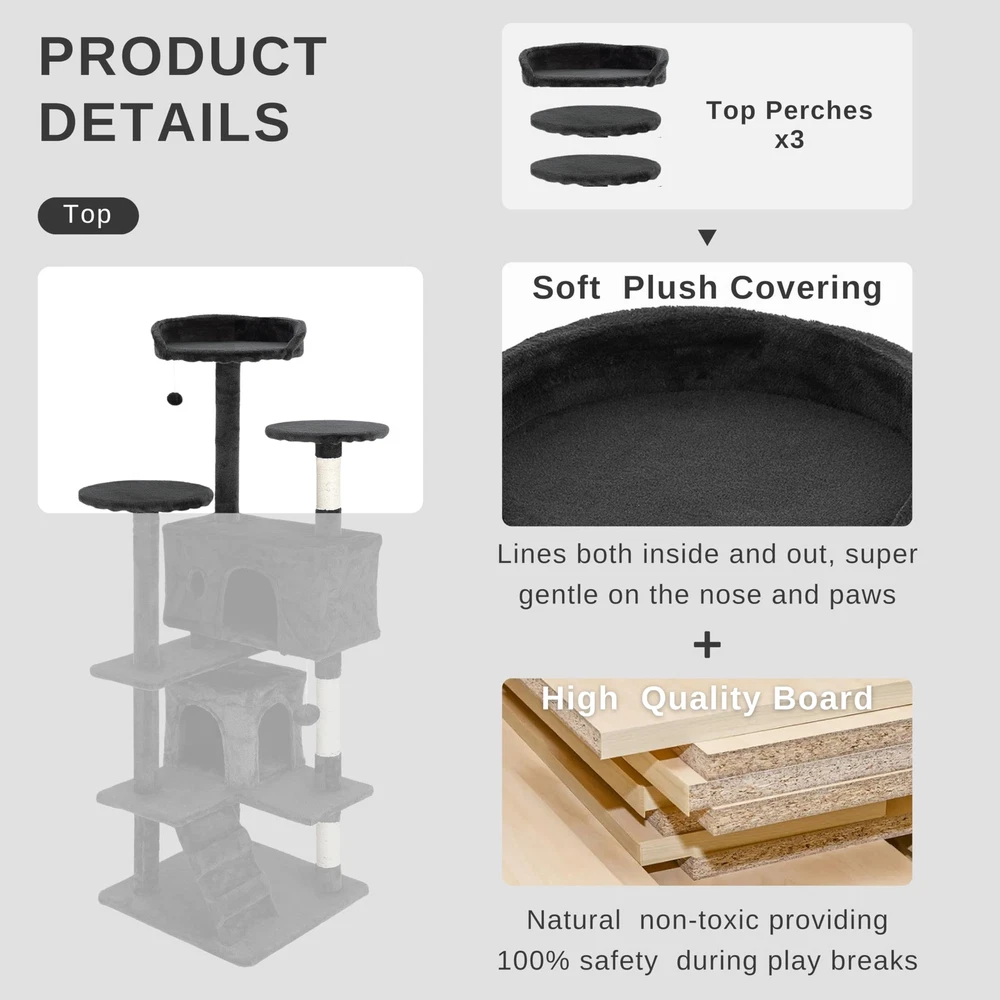 PRODUCT DETAILS

Top

Top Perches x3

Soft Plush Covering

Lines both inside and out, super gentle on the nose and paws

+

High Quality Board

Natural non-toxic providing 100% safety during play breaks