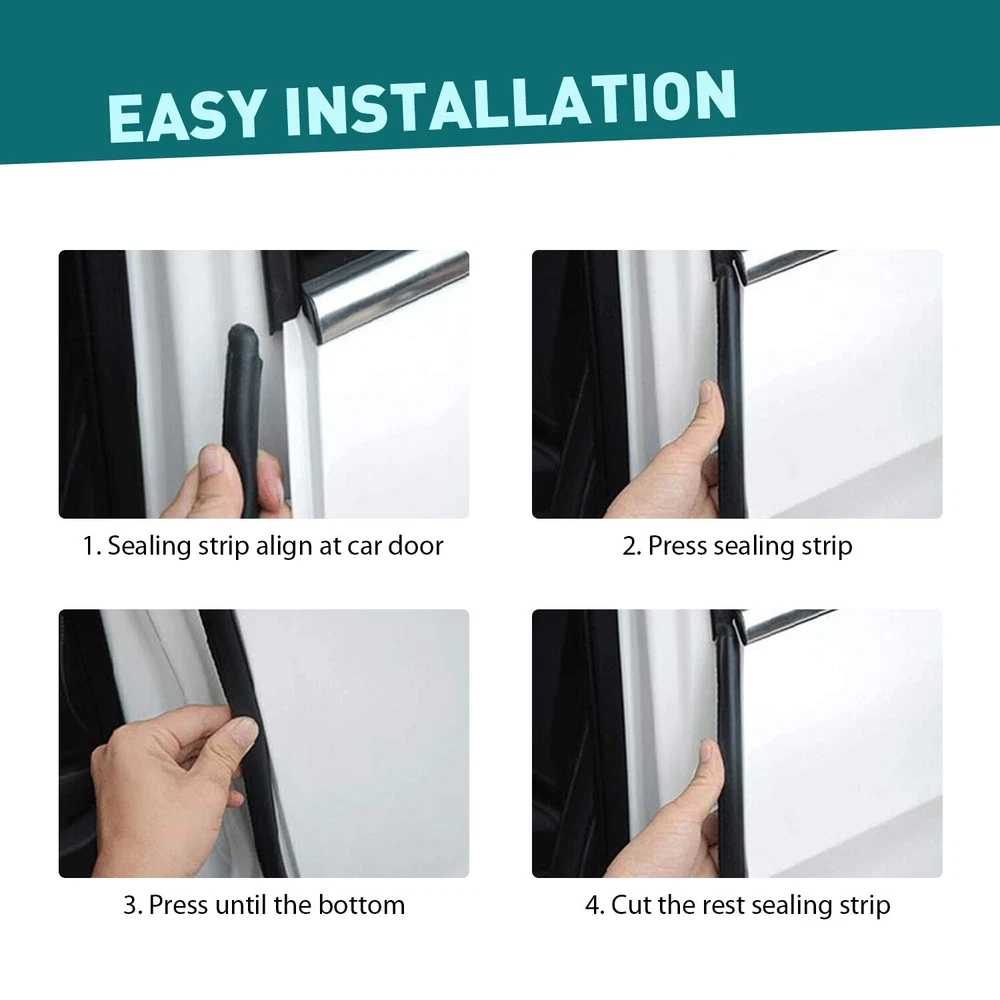 EASY INSTALLATION

1. Sealing strip align at car door

2. Press sealing strip

3. Press until the bottom

4. Cut the rest sealing strip