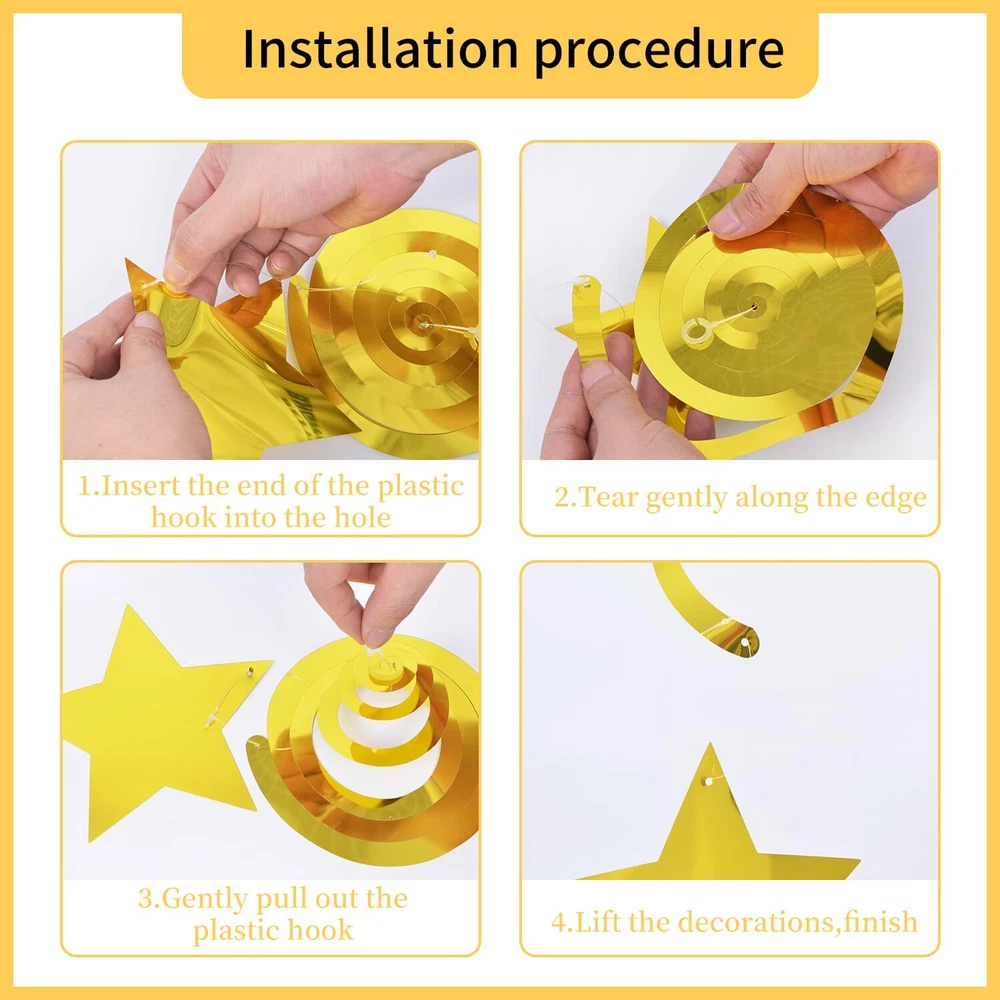 Installation procedure

1.Insert the end of the plastic hook into the hole

2.Tear gently along the edge

3.Gently pull out the plastic hook

4.Lift the decorations,finish