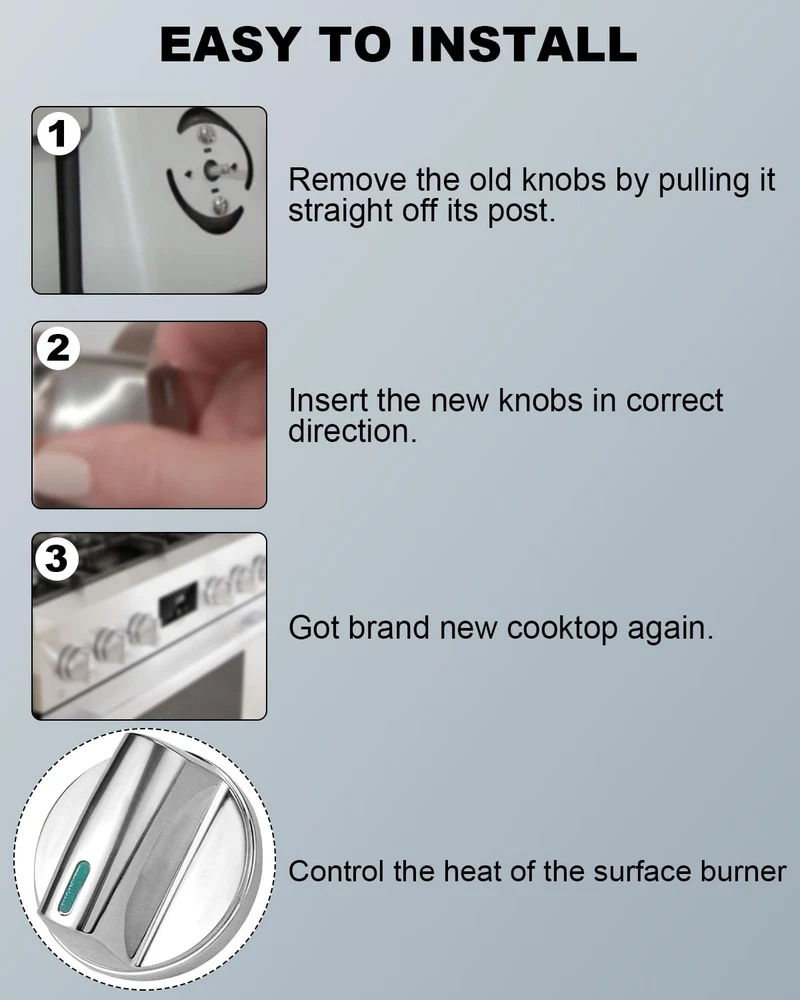 EASY TO INSTALL

1

Remove the old knobs by pulling it straight off its post.

2

Insert the new knobs in correct direction.

3

Got brand new cooktop again.

Control the heat of the surface burner