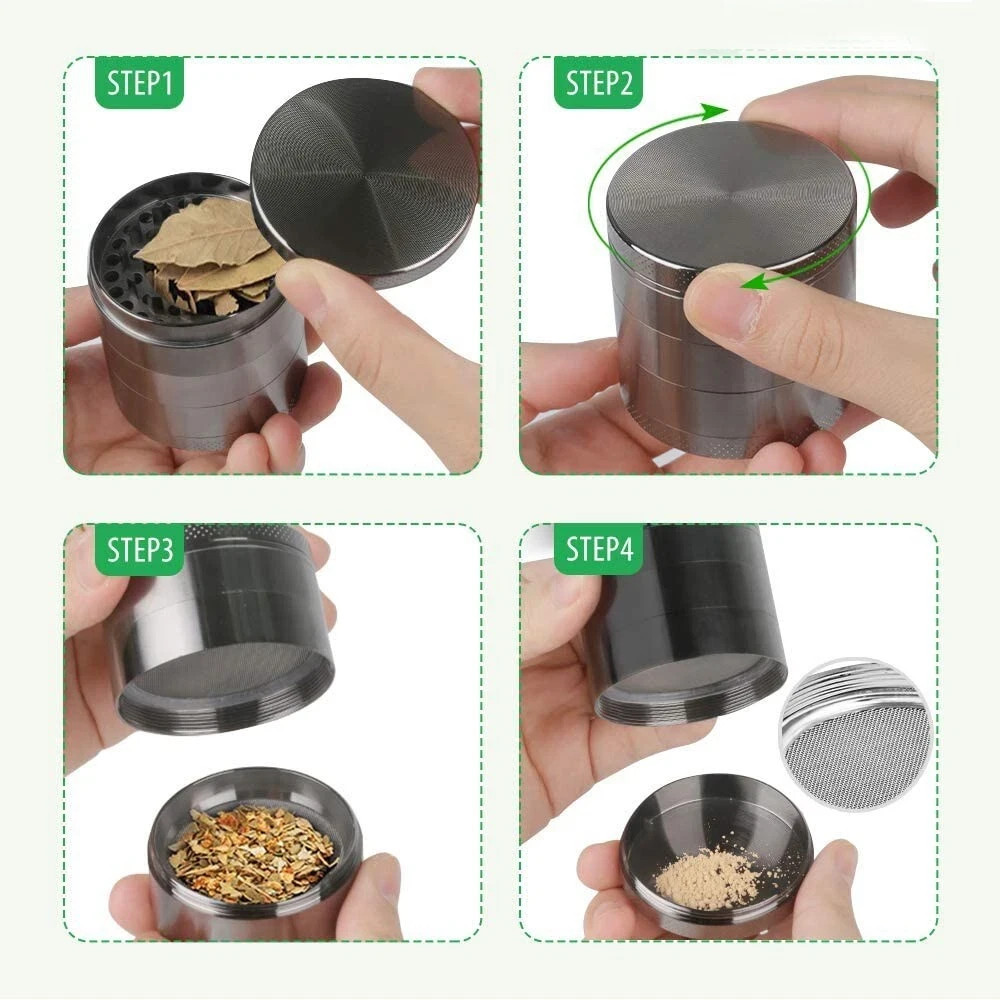 STEP1

STEP2

STEP3

STEP4