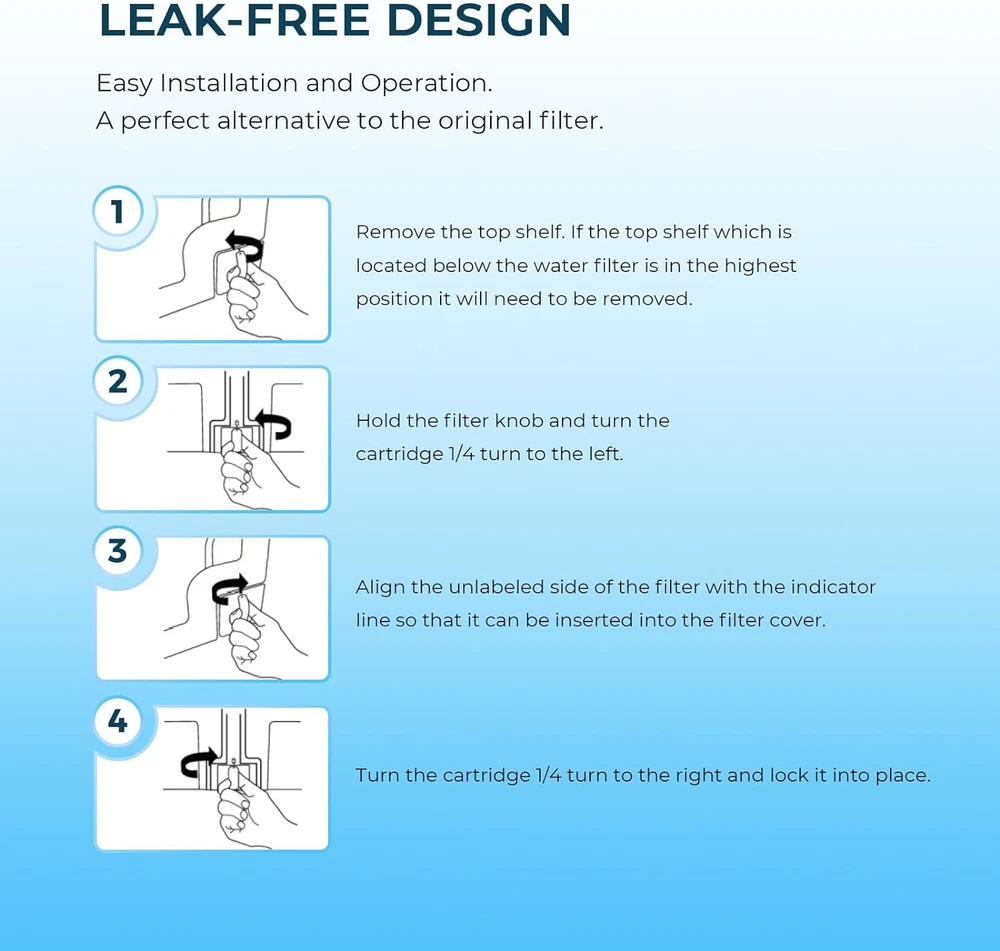 LEAK-FREE DESIGN

Easy Installation and Operation.
A perfect alternative to the original filter.

1

Remove the top shelf. If the top shelf which is located below the water filter is in the highest position it will need to be removed.

2

Hold the filter knob and turn the cartridge 1/4 turn to the left.

3

Align the unlabeled side of the filter with the indicator line so that it can be inserted into the filter cover.

4

Turn the cartridge 1/4 turn to the right and lock it into place.