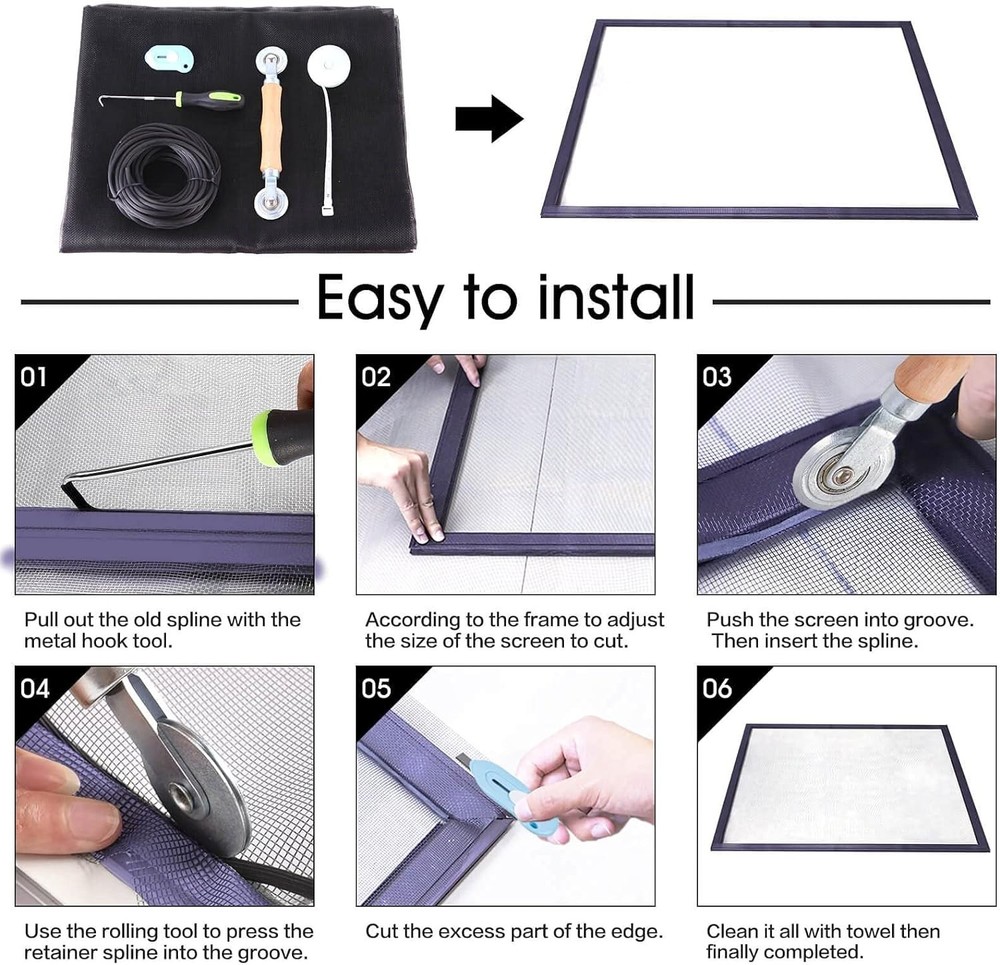 Easy to install

01

Pull out the old spline with the metal hook tool.

02

According to the frame to adjust the size of the screen to cut.

03

Push the screen into groove. Then insert the spline.

04

Use the rolling tool to press the retainer spline into the groove.

05

Cut the excess part of the edge.

06

Clean it all with towel then finally completed.