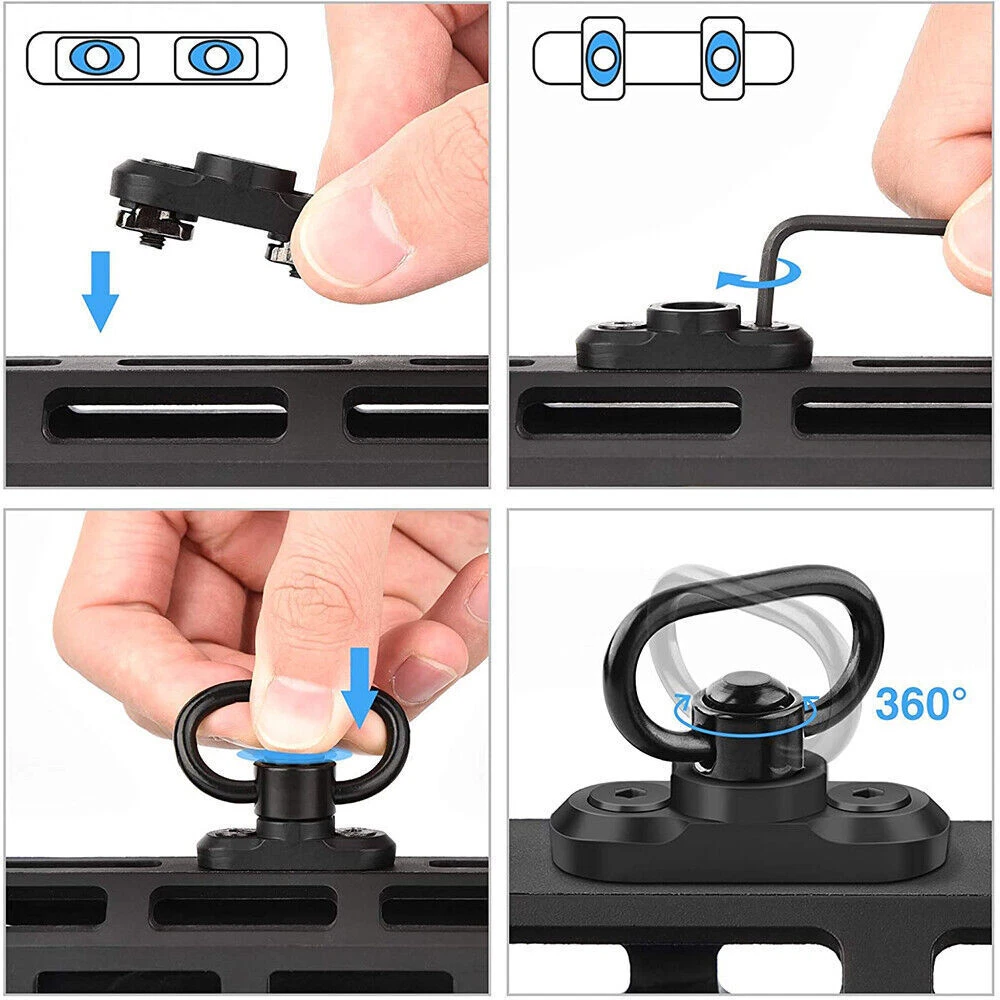 360°