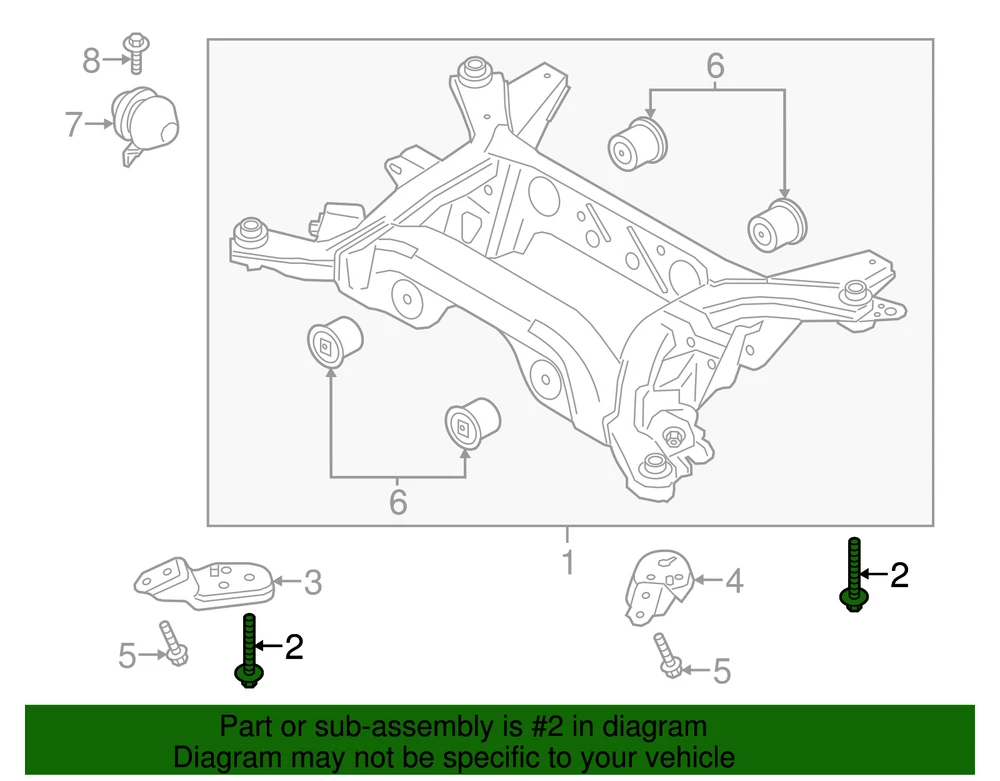 8
7
6
6
1
3
4
2
5
2
5

Part or sub-assembly is #2 in diagram
Diagram may not be specific to your vehicle