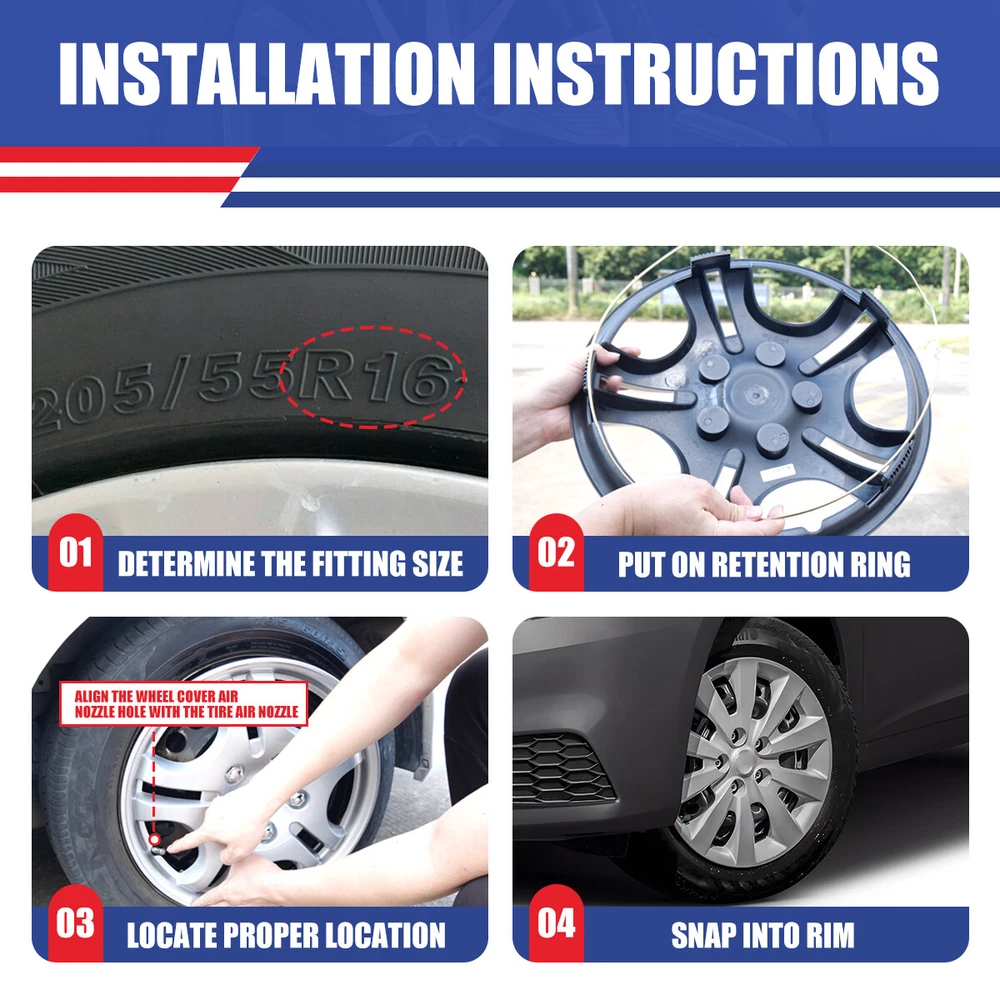 INSTALLATION INSTRUCTIONS

205/55R16

01 DETERMINE THE FITTING SIZE

02 PUT ON RETENTION RING

ALIGN THE WHEEL COVER AIR NOZZLE HOLE WITH THE TIRE AIR NOZZLE

03 LOCATE PROPER LOCATION

04 SNAP INTO RIM